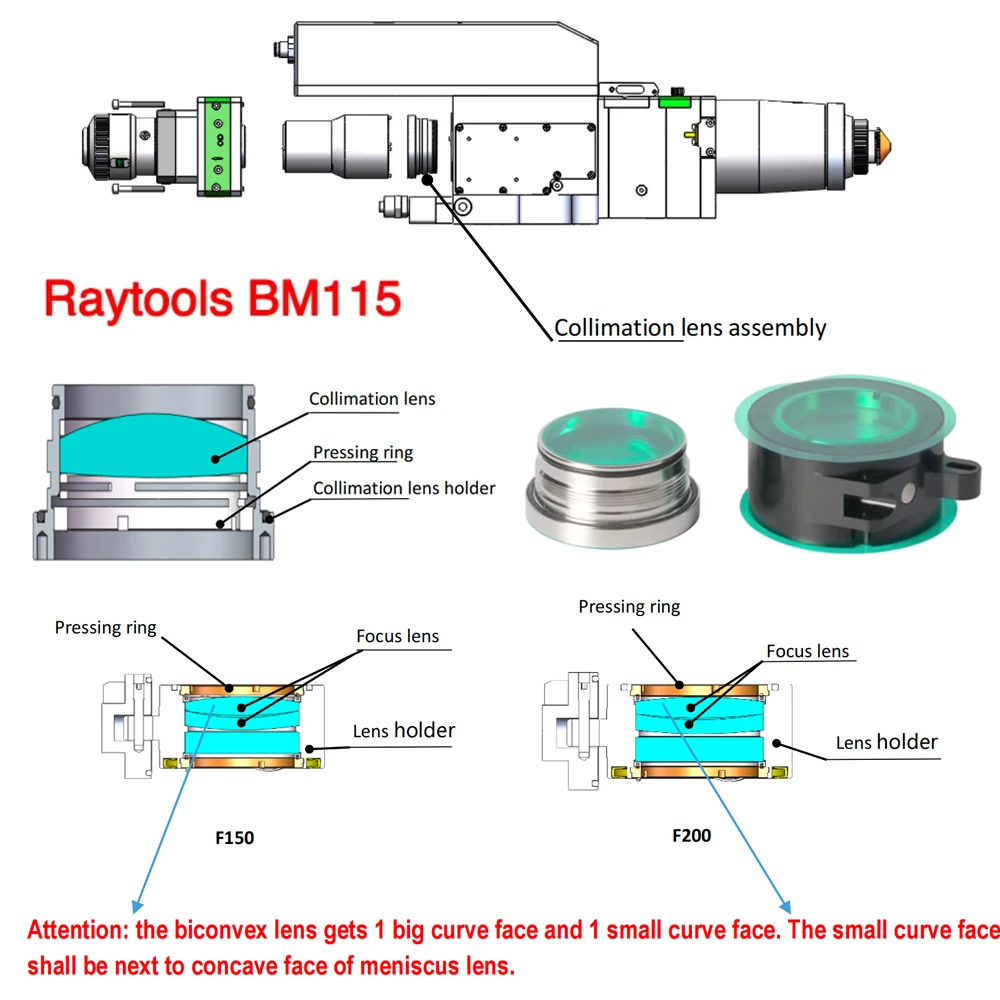 Raytools BM115

Collimation lens assembly

Collimation lens

Pressing ring

Collimation lens holder

Pressing ring

Focus lens

Lens holder

F150

Pressing ring

Focus lens

Lens holder

F200

Attention: the biconvex lens gets 1 big curve face and 1 small curve face. The small curve face shall be next to concave face of meniscus lens.