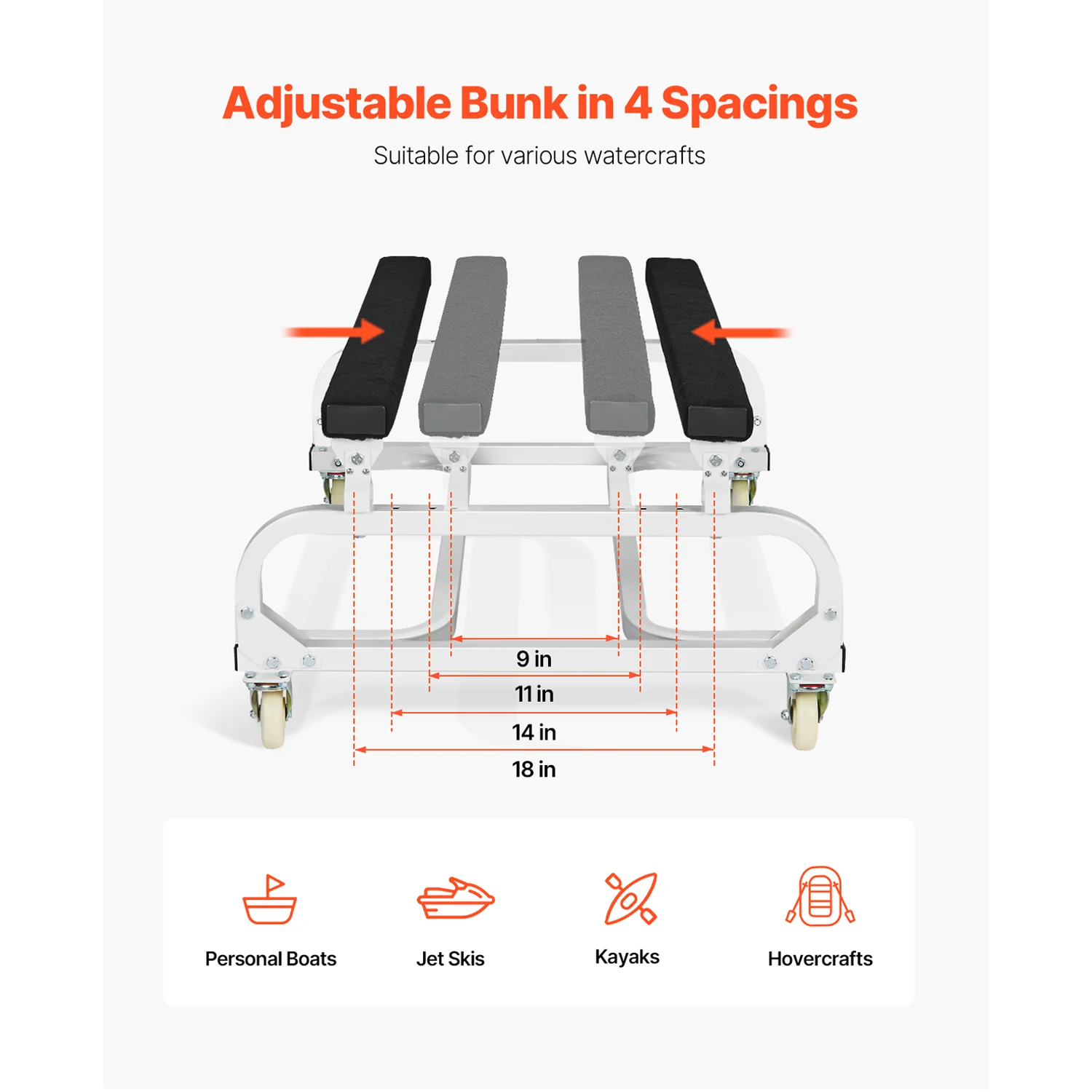 Adjustable Bunk in 4 Spacings

Suitable for various watercrafts

9 in

11 in

14 in

18 in

Personal Boats

Jet Skis

Kayaks

Hovercrafts