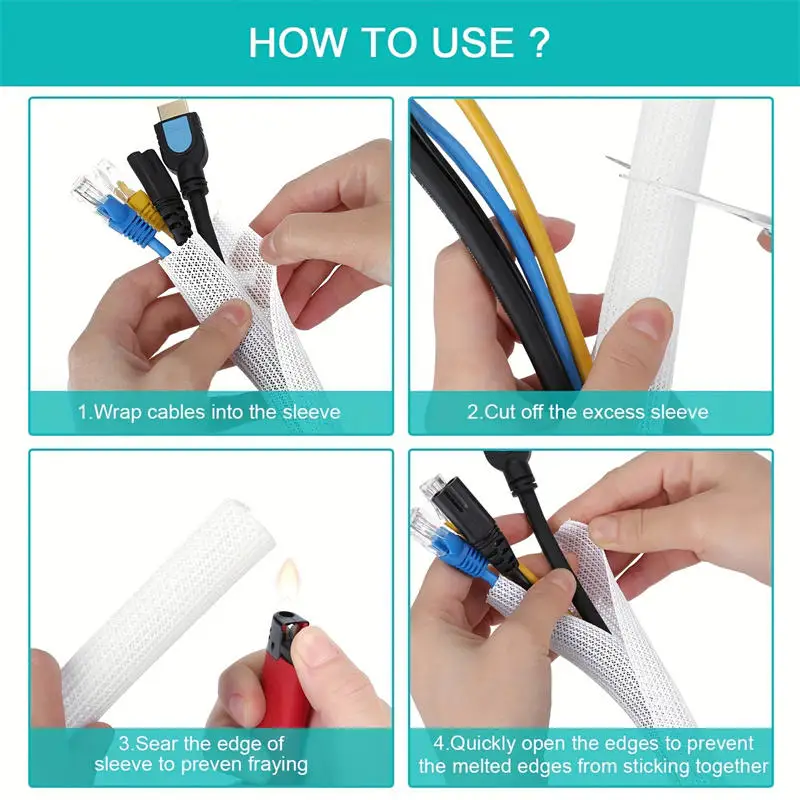 HOW TO USE ?

1.Wrap cables into the sleeve

2.Cut off the excess sleeve

3.Sear the edge of sleeve to preven fraying

4.Quickly open the edges to prevent the melted edges from sticking together