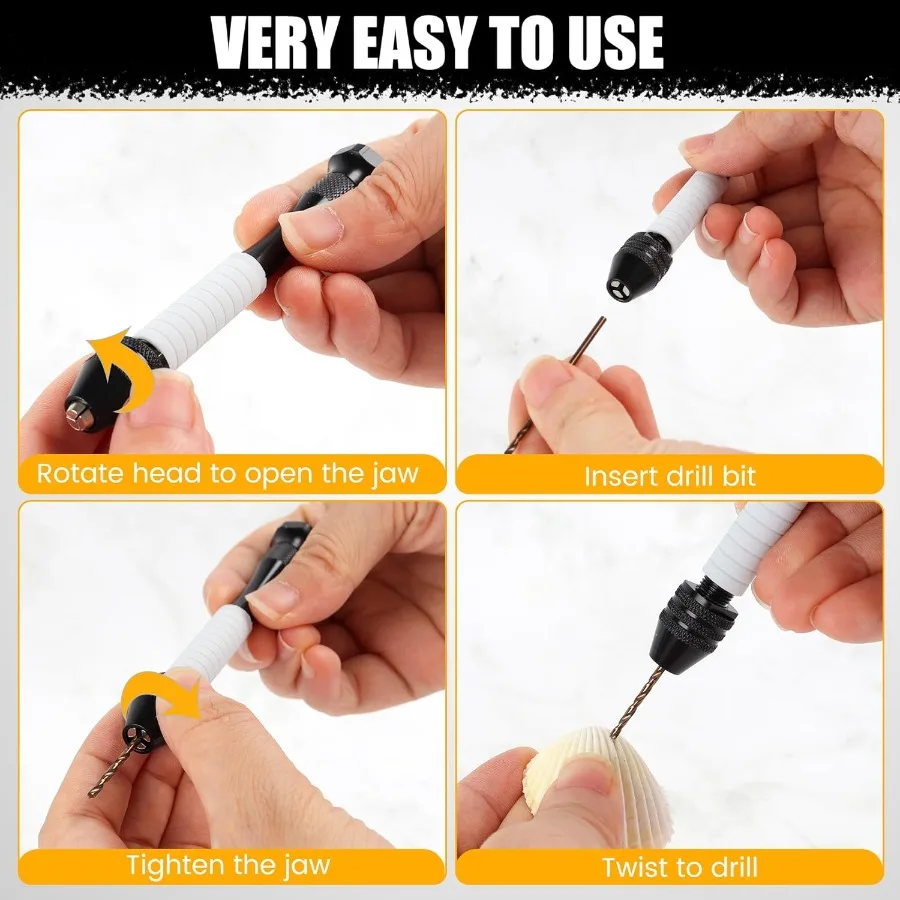 VERY EASY TO USE

Rotate head to open the jaw

Insert drill bit

Tighten the jaw

Twist to drill