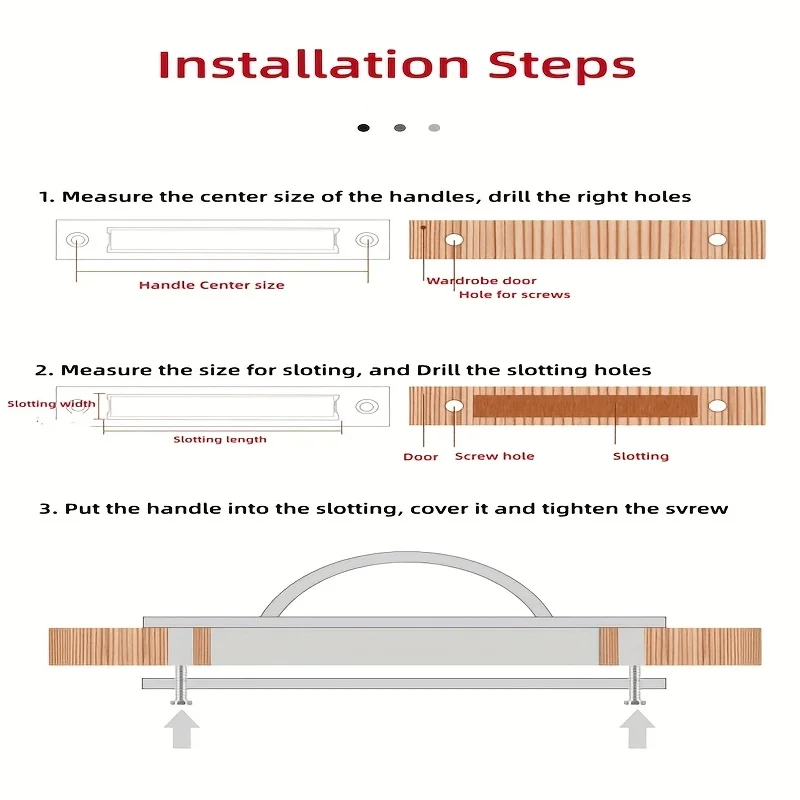 Installation Steps

1. Measure the center size of the handles, drill the right holes

Handle Center size

Wardrobe door
Hole for screws

2. Measure the size for sloting, and Drill the slotting holes

Slotting width

Slotting length

Door
Screw hole
Slotting

3. Put the handle into the slotting, cover it and tighten the svrew