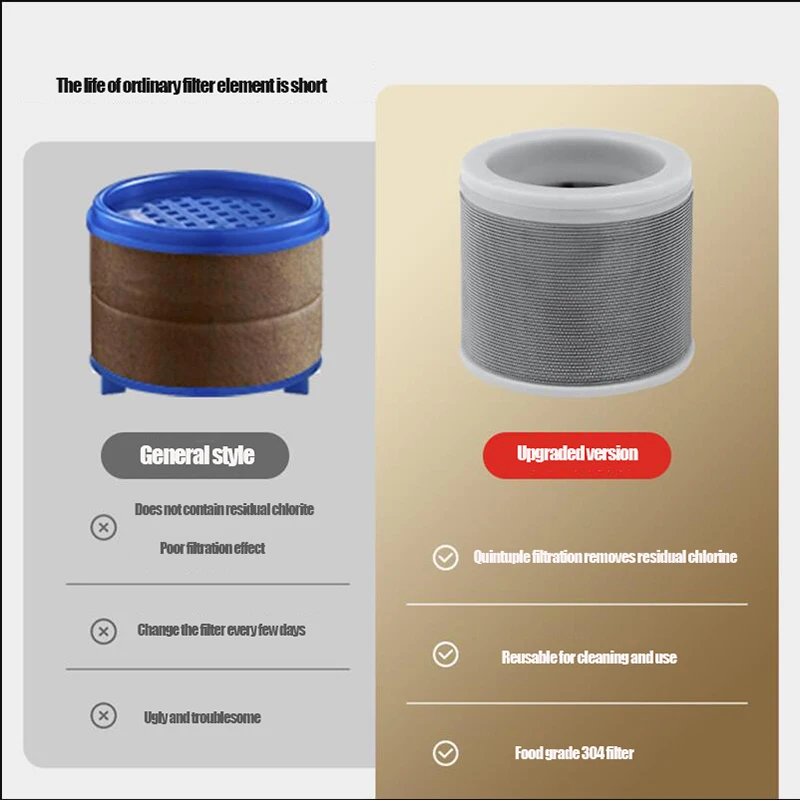 The life of ordinary filter element is short

General style

Does not contain residual chlorite

Poor filtration effect

Change the filter every few days

Ugly and troublesome

Upgraded version

Quintuple filtration removes residual chlorine

Reusable for cleaning and use

Food grade 304 filter