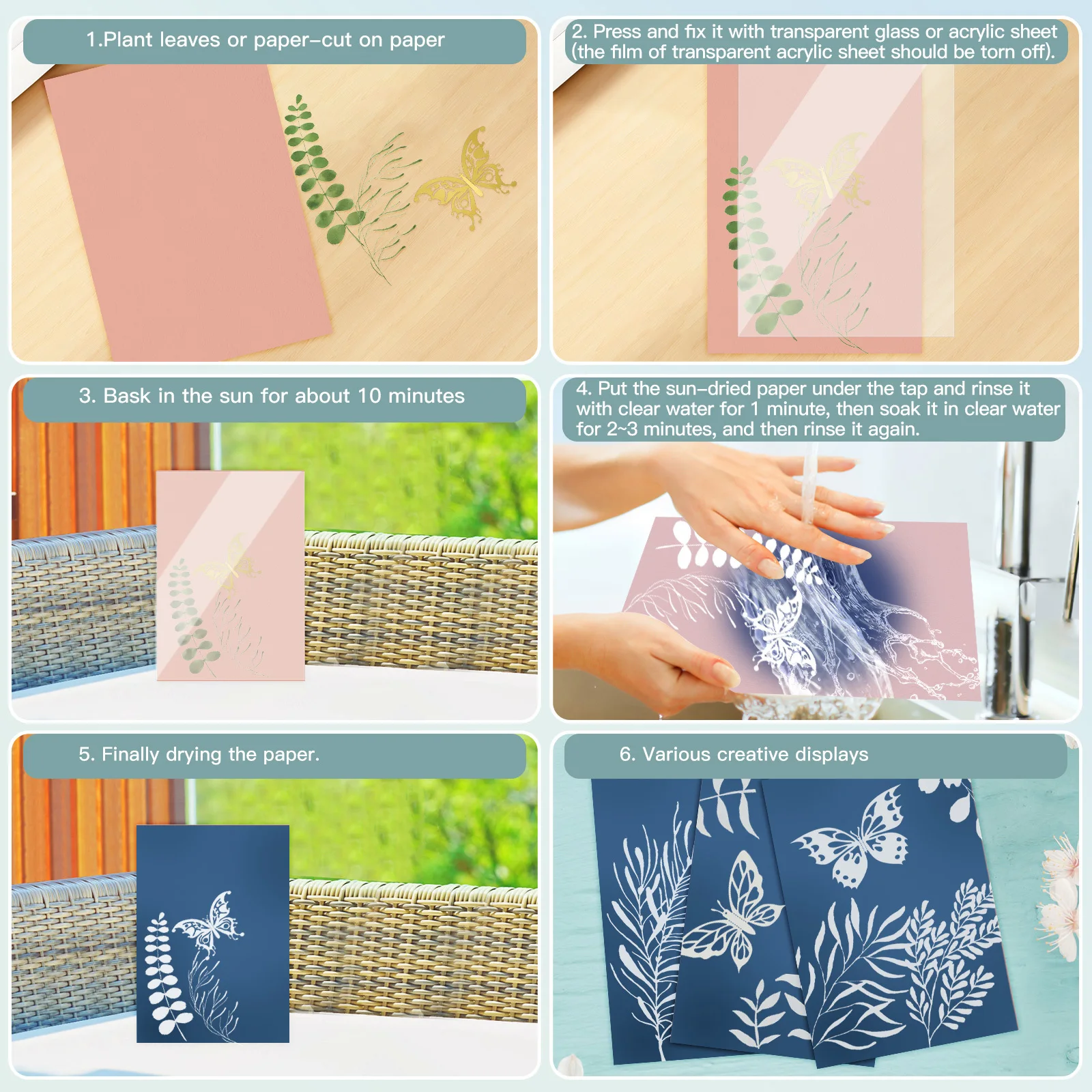 1.Plant leaves or paper-cut on paper

2. Press and fix it with transparent glass or acrylic sheet (the film of transparent acrylic sheet should be torn off).

3. Bask in the sun for about 10 minutes

4. Put the sun-dried paper under the tap and rinse it with clear water for 1 minute, then soak it in clear water for 2~3 minutes, and then rinse it again.

5. Finally drying the paper.

6. Various creative displays