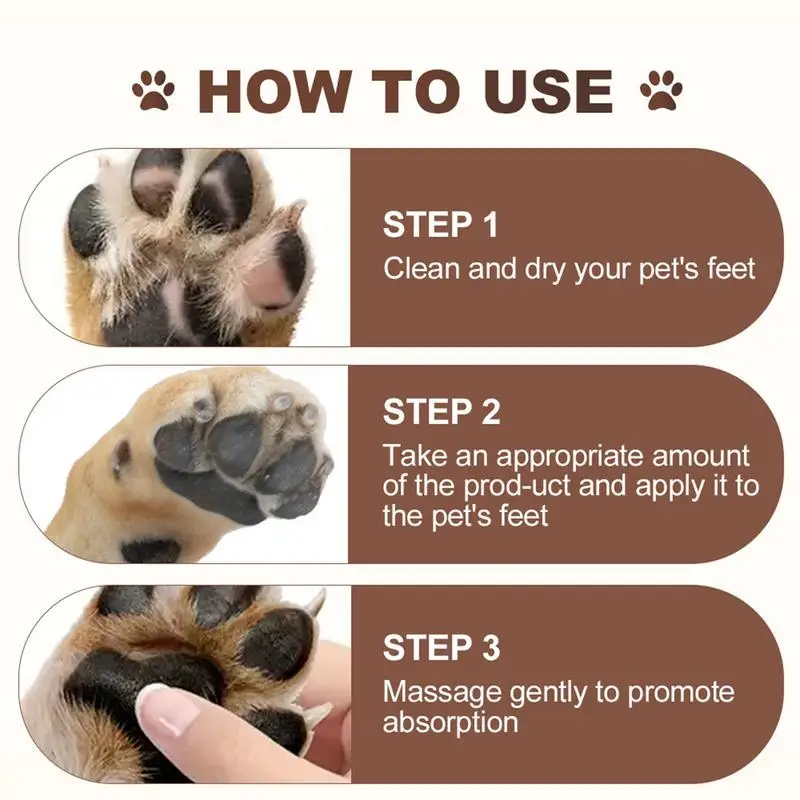 HOW TO USE

STEP 1
Clean and dry your pet's feet

STEP 2
Take an appropriate amount of the prod-uct and apply it to the pet's feet

STEP 3
Massage gently to promote absorption