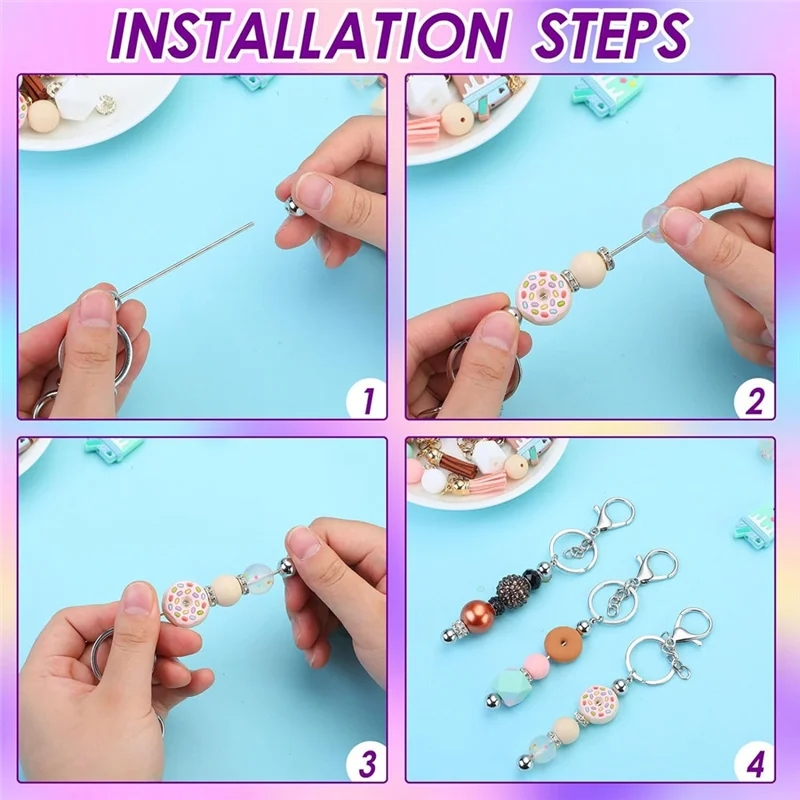 INSTALLATION STEPS

1

2

3

4