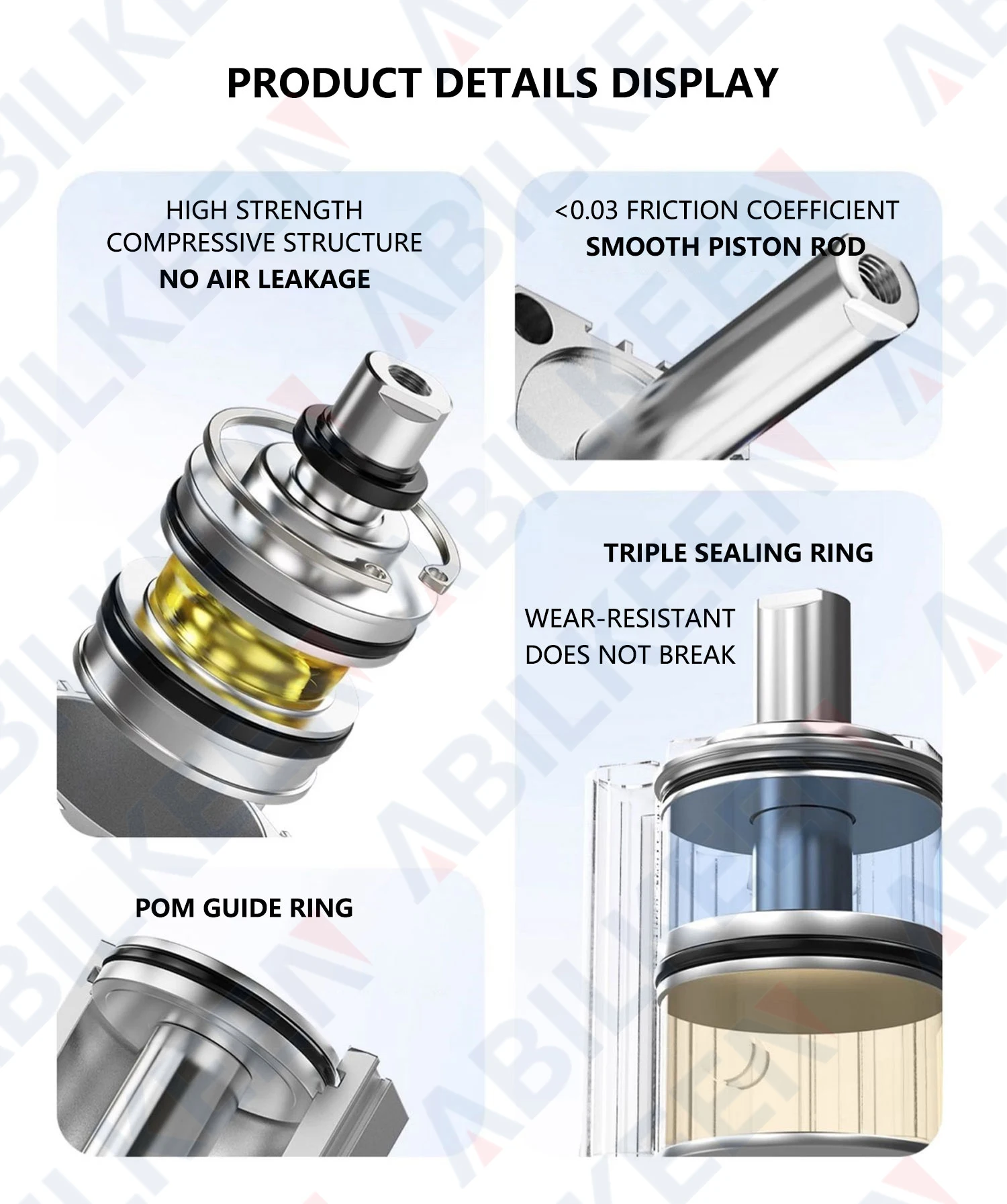 PRODUCT DETAILS DISPLAY

HIGH STRENGTH
COMPRESSIVE STRUCTURE
NO AIR LEAKAGE

<0.03 FRICTION COEFFICIENT
SMOOTH PISTON ROD

TRIPLE SEALING RING

WEAR-RESISTANT
DOES NOT BREAK

POM GUIDE RING

ABILKEEN