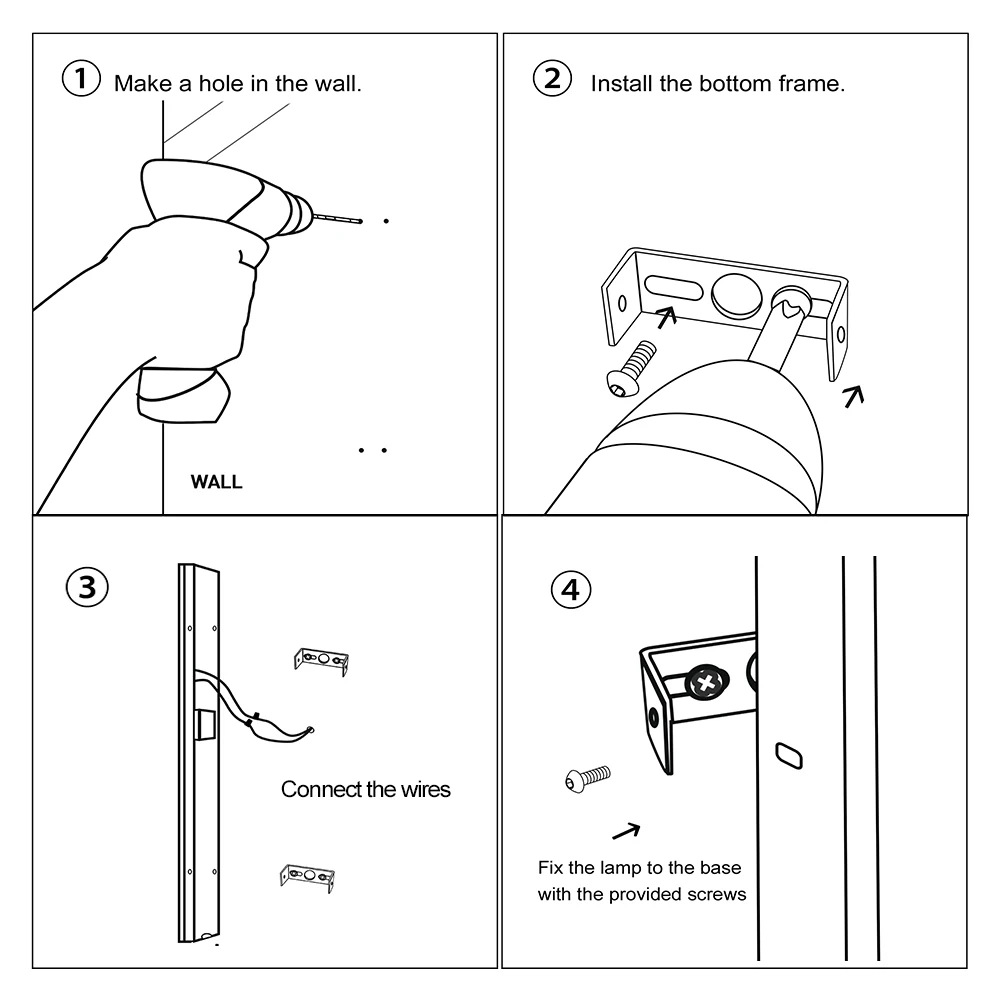 ① Make a hole in the wall.

WALL

② Install the bottom frame.

③

Connect the wires

④

Fix the lamp to the base with the provided screws