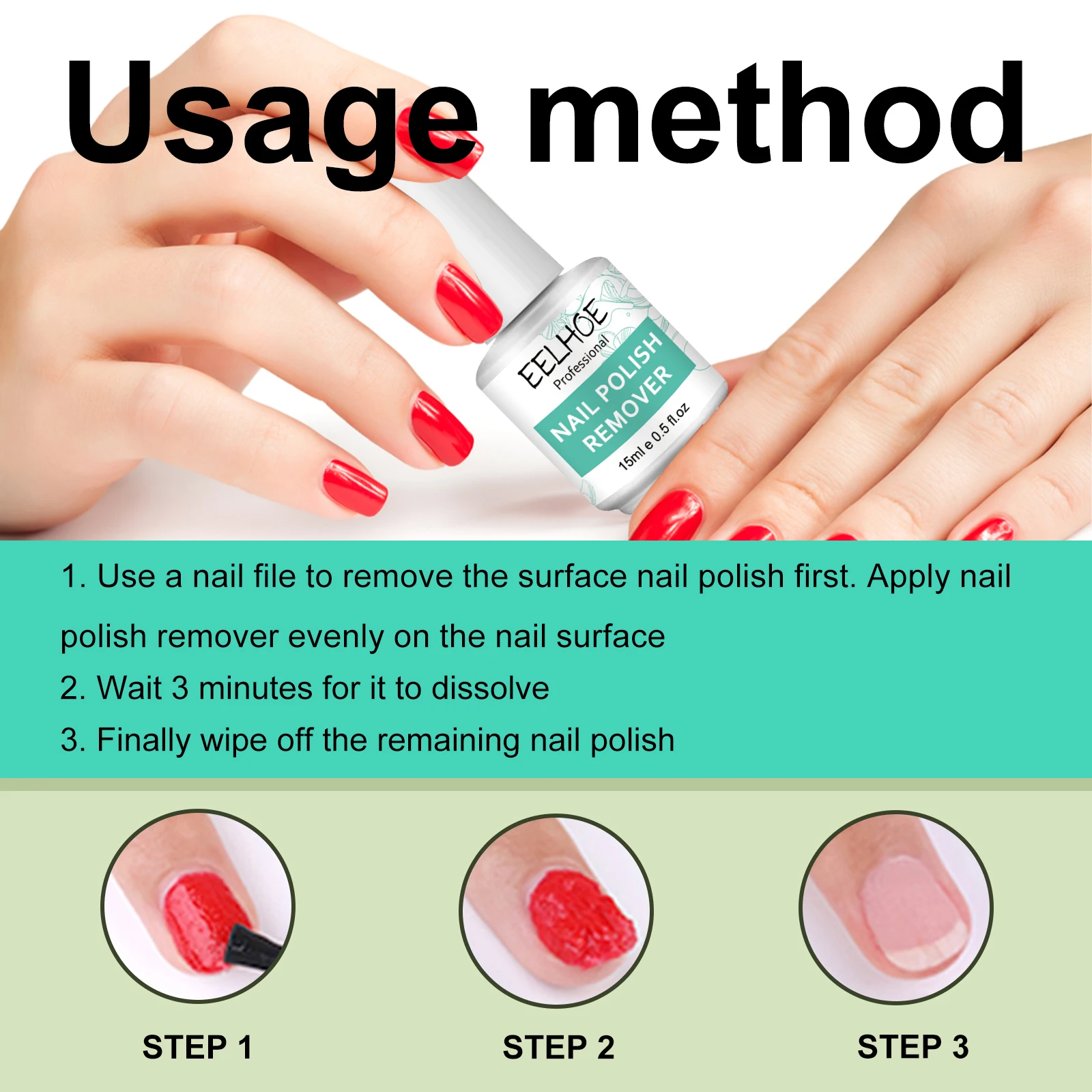 Usage method

EELHOE
Professional
NAIL POLISH REMOVER
15ml e 0.5 fl.oz

1. Use a nail file to remove the surface nail polish first. Apply nail polish remover evenly on the nail surface
2. Wait 3 minutes for it to dissolve
3. Finally wipe off the remaining nail polish

STEP 1
STEP 2
STEP 3