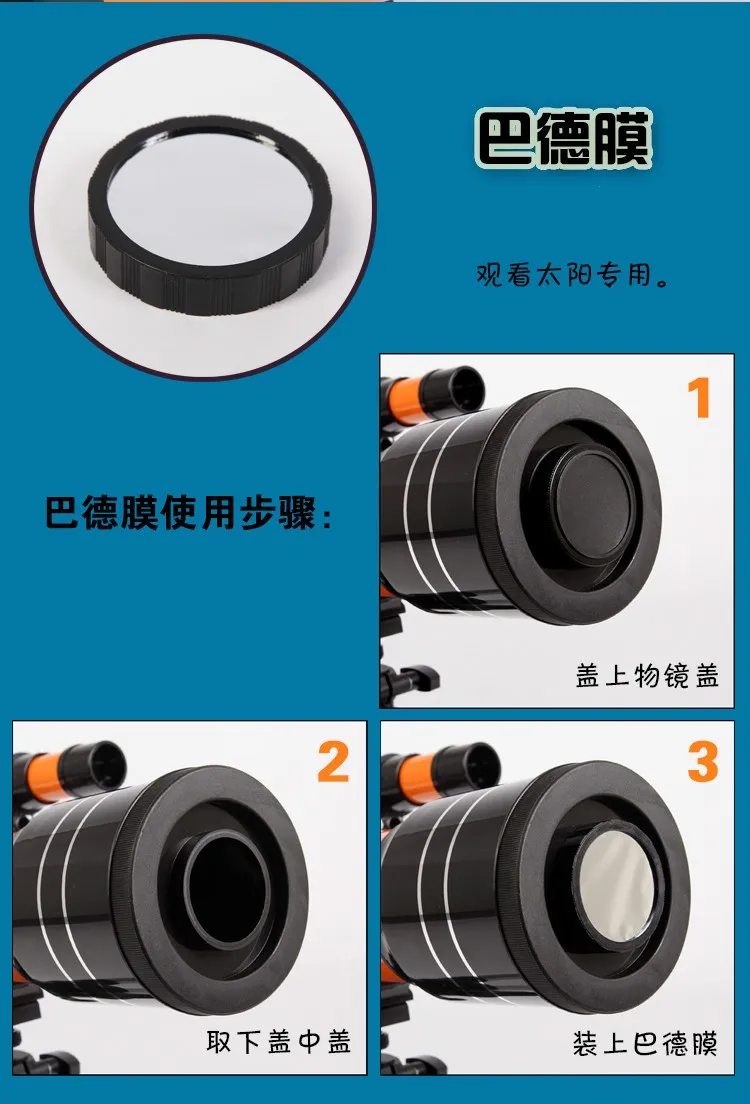 巴德膜

观看太阳专用。

巴德膜使用步骤：

1
盖上物镜盖

2
取下盖中盖

3
装上巴德膜