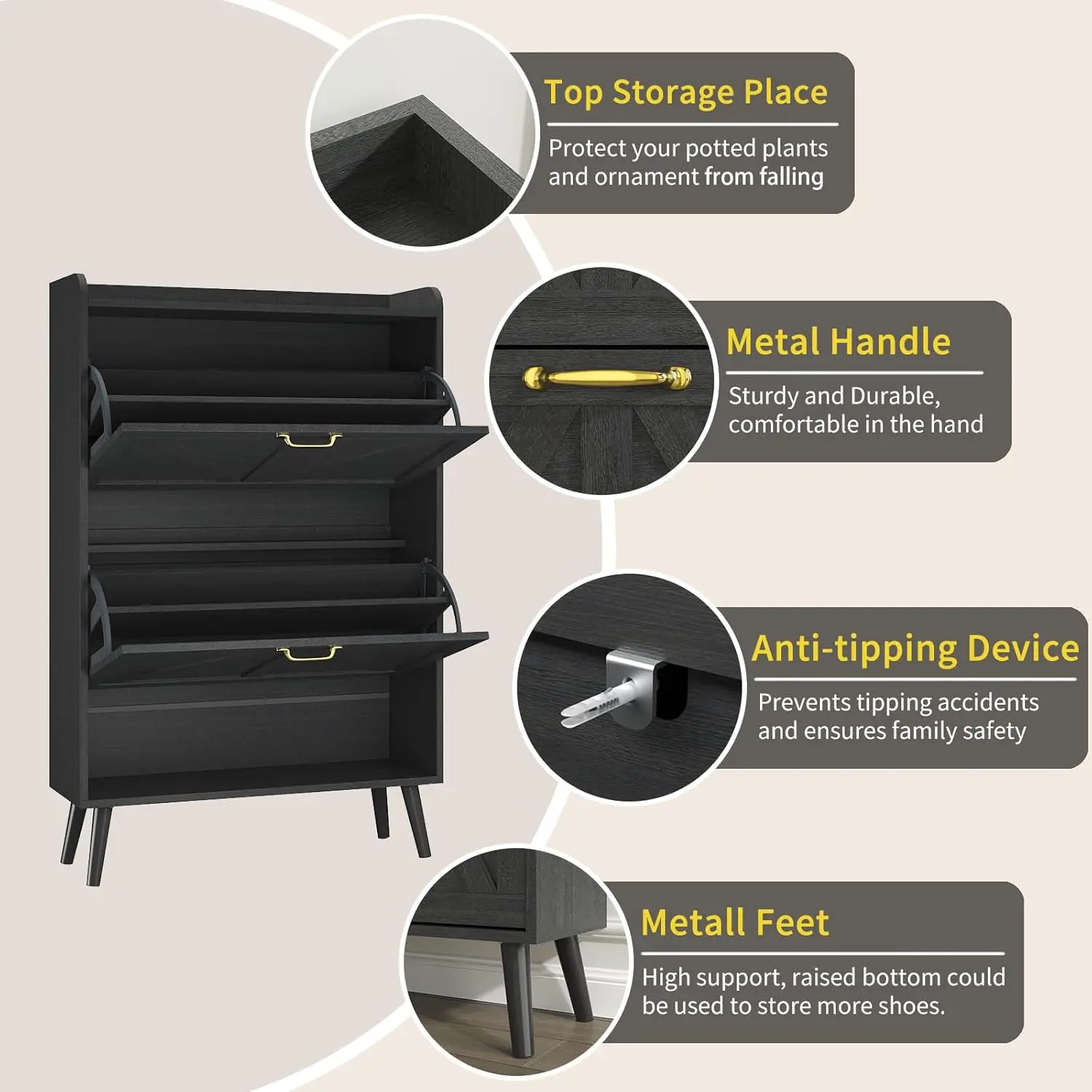 Top Storage Place

Protect your potted plants and ornament from falling

Metal Handle

Sturdy and Durable, comfortable in the hand

Anti-tipping Device

Prevents tipping accidents and ensures family safety

Metall Feet

High support, raised bottom could be used to store more shoes.