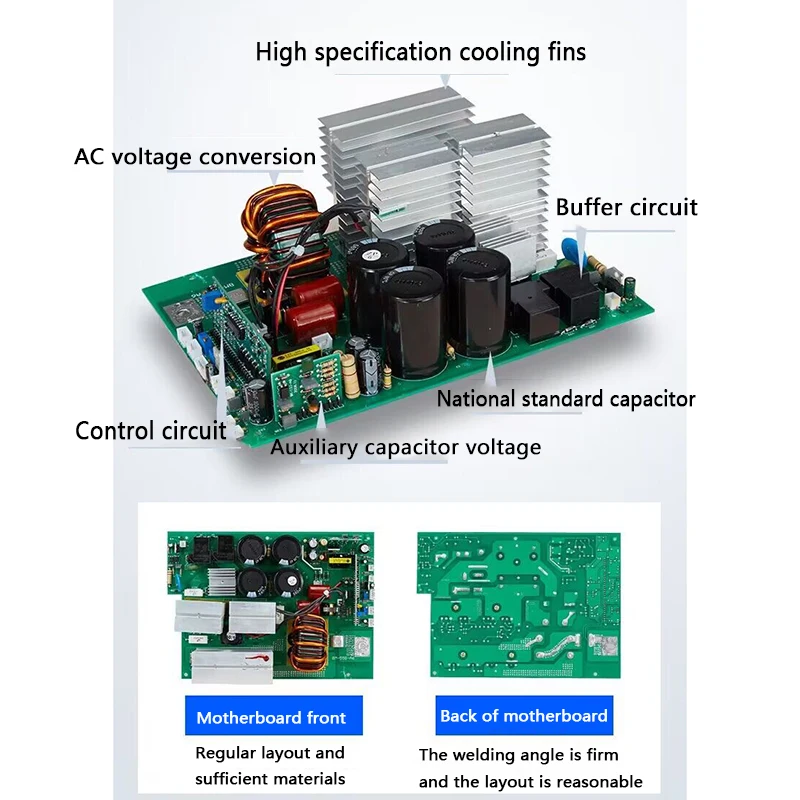 High specification cooling fins

AC voltage conversion

Buffer circuit

National standard capacitor

Control circuit

Auxiliary capacitor voltage

Motherboard front

Regular layout and sufficient materials

Back of motherboard

The welding angle is firm and the layout is reasonable