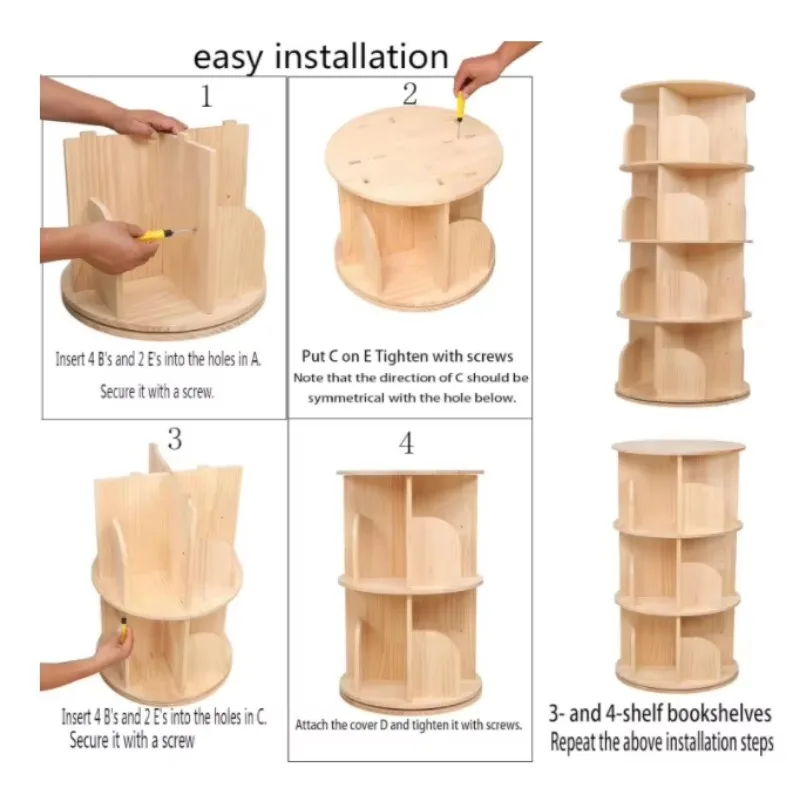 easy installation

1

Insert 4 B's and 2 E's into the holes in A.
Secure it with a screw.

2

Put C on E Tighten with screws
Note that the direction of C should be symmetrical with the hole below.

3

Insert 4 B's and 2 E's into the holes in C.
Secure it with a screw

4

Attach the cover D and tighten it with screws.

3- and 4-shelf bookshelves
Repeat the above installation steps