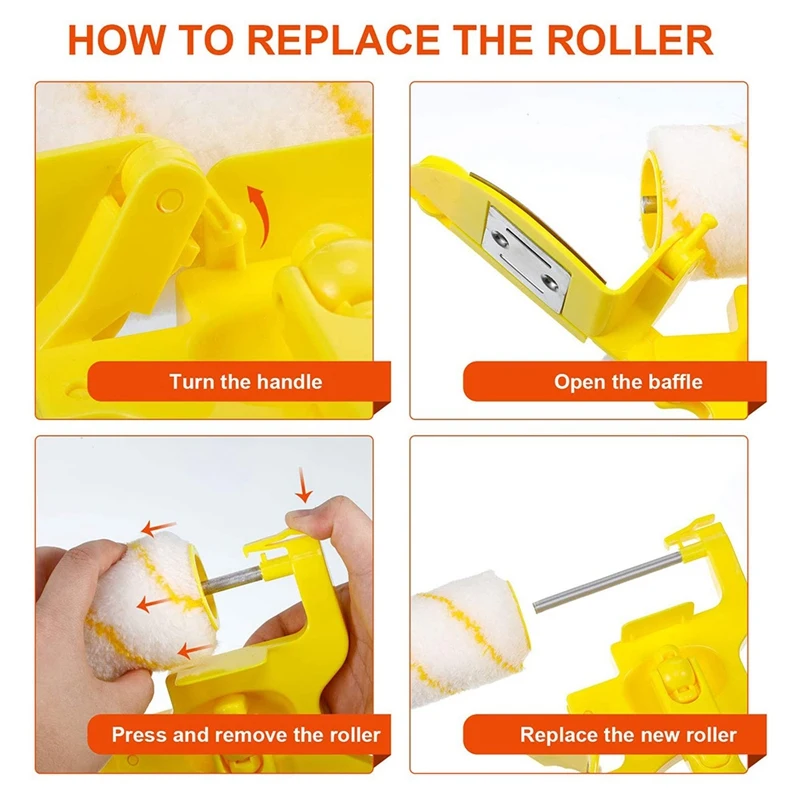 HOW TO REPLACE THE ROLLER

Turn the handle

Open the baffle

Press and remove the roller

Replace the new roller