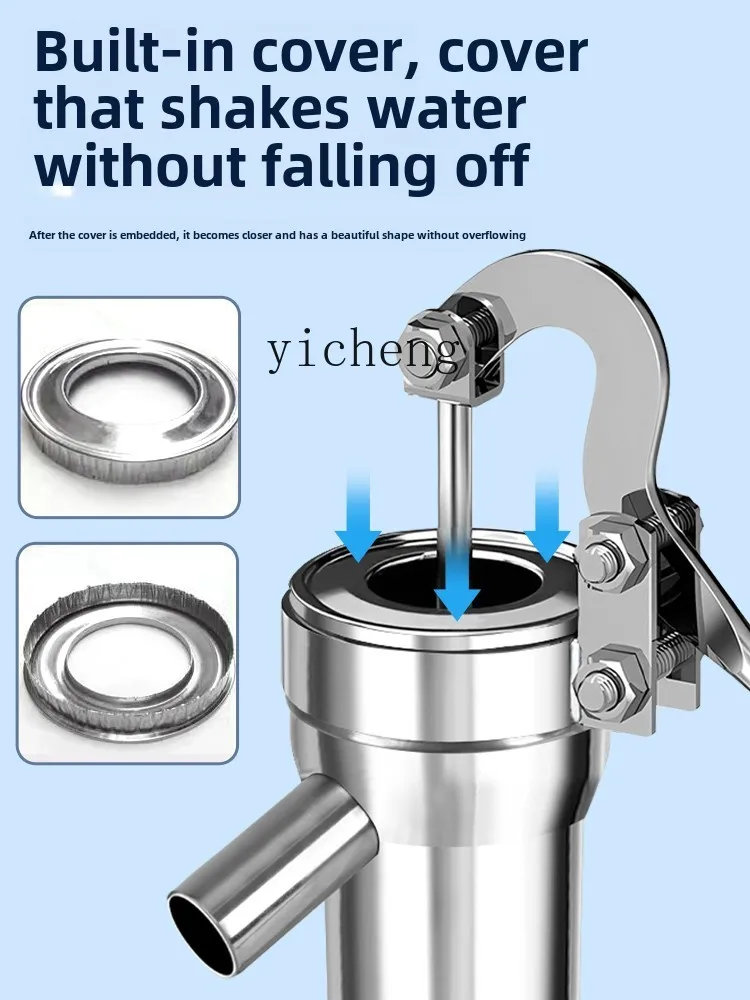 Built-in cover, cover that shakes water without falling off

After the cover is embedded, it becomes closer and has a beautiful shape without overflowing

yicheng