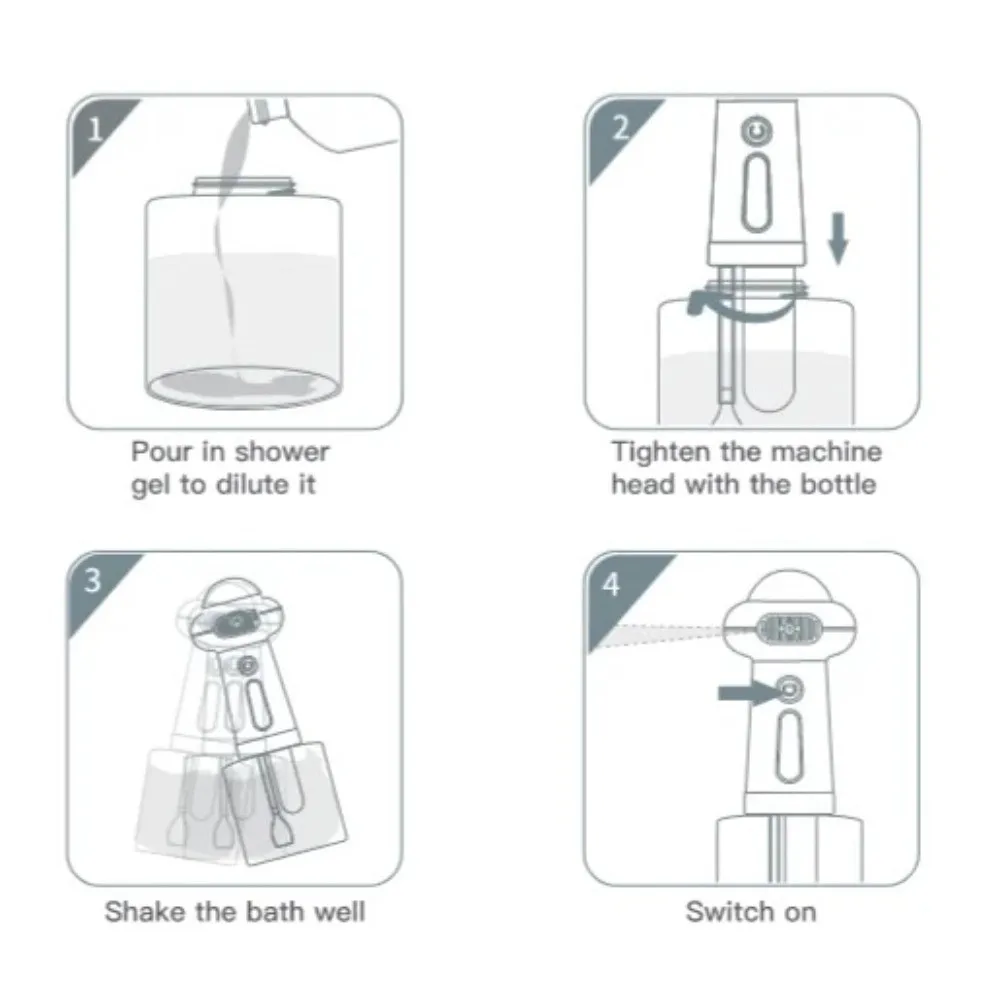 1

Pour in shower gel to dilute it

2

Tighten the machine head with the bottle

3

Shake the bath well

4

Switch on