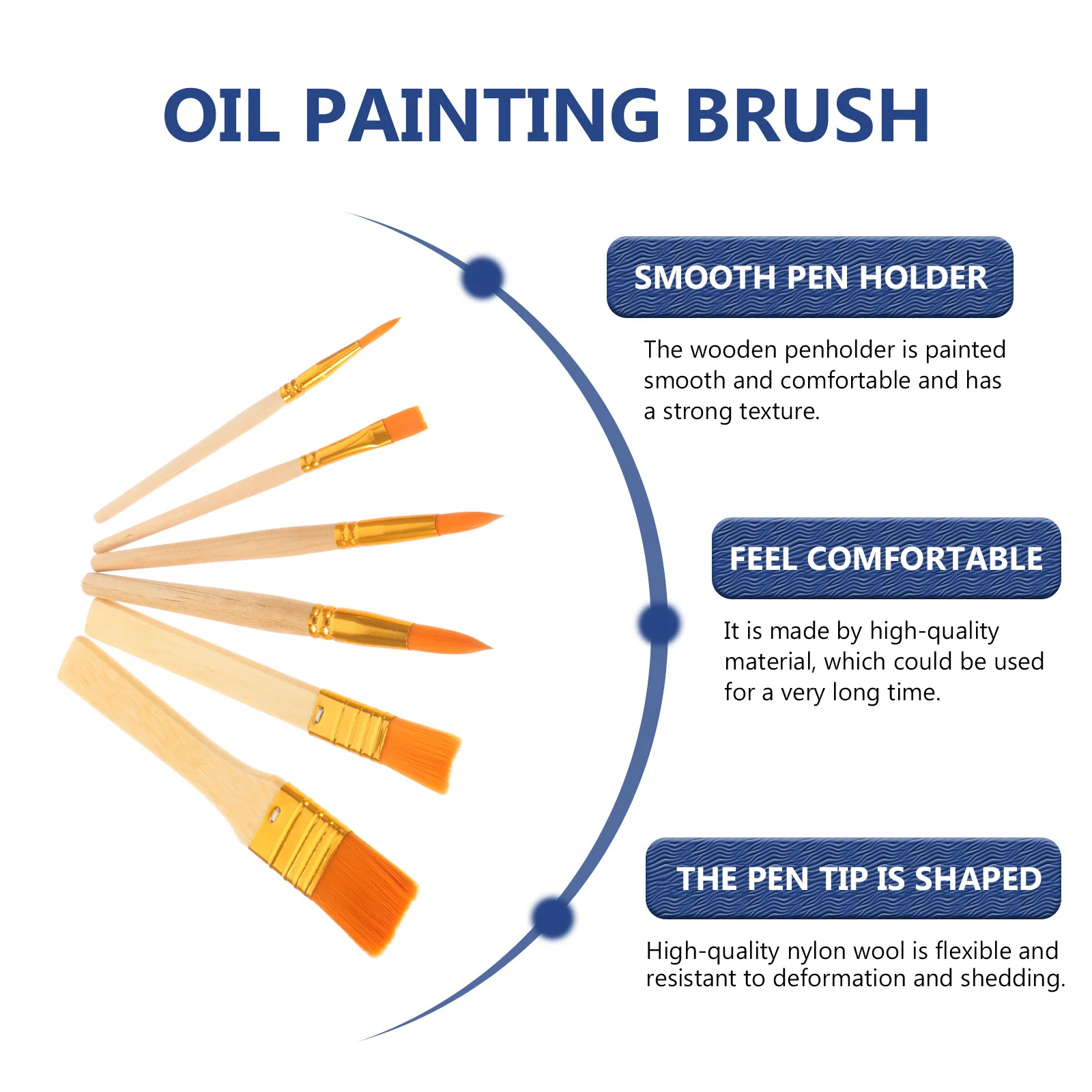 OIL PAINTING BRUSH

SMOOTH PEN HOLDER

The wooden penholder is painted smooth and comfortable and has a strong texture.

FEEL COMFORTABLE

It is made by high-quality material, which could be used for a very long time.

THE PEN TIP IS SHAPED

High-quality nylon wool is flexible and resistant to deformation and shedding.