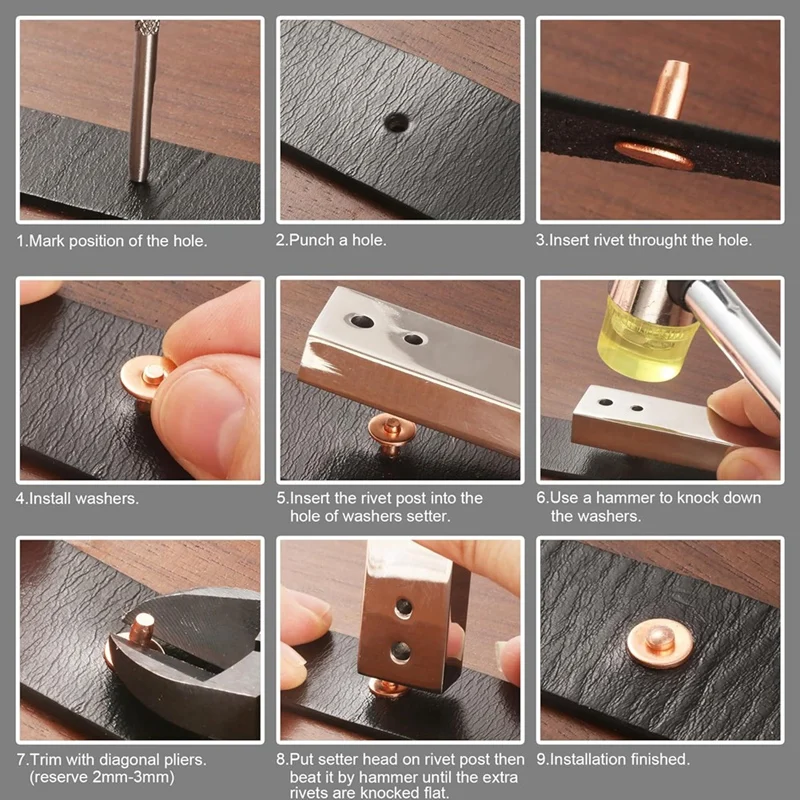 1.Mark position of the hole.

2.Punch a hole.

3.Insert rivet throught the hole.

4.Install washers.

5.Insert the rivet post into the hole of washers setter.

6.Use a hammer to knock down the washers.

7.Trim with diagonal pliers. (reserve 2mm-3mm)

8.Put setter head on rivet post then beat it by hammer until the extra rivets are knocked flat.

9.Installation finished.