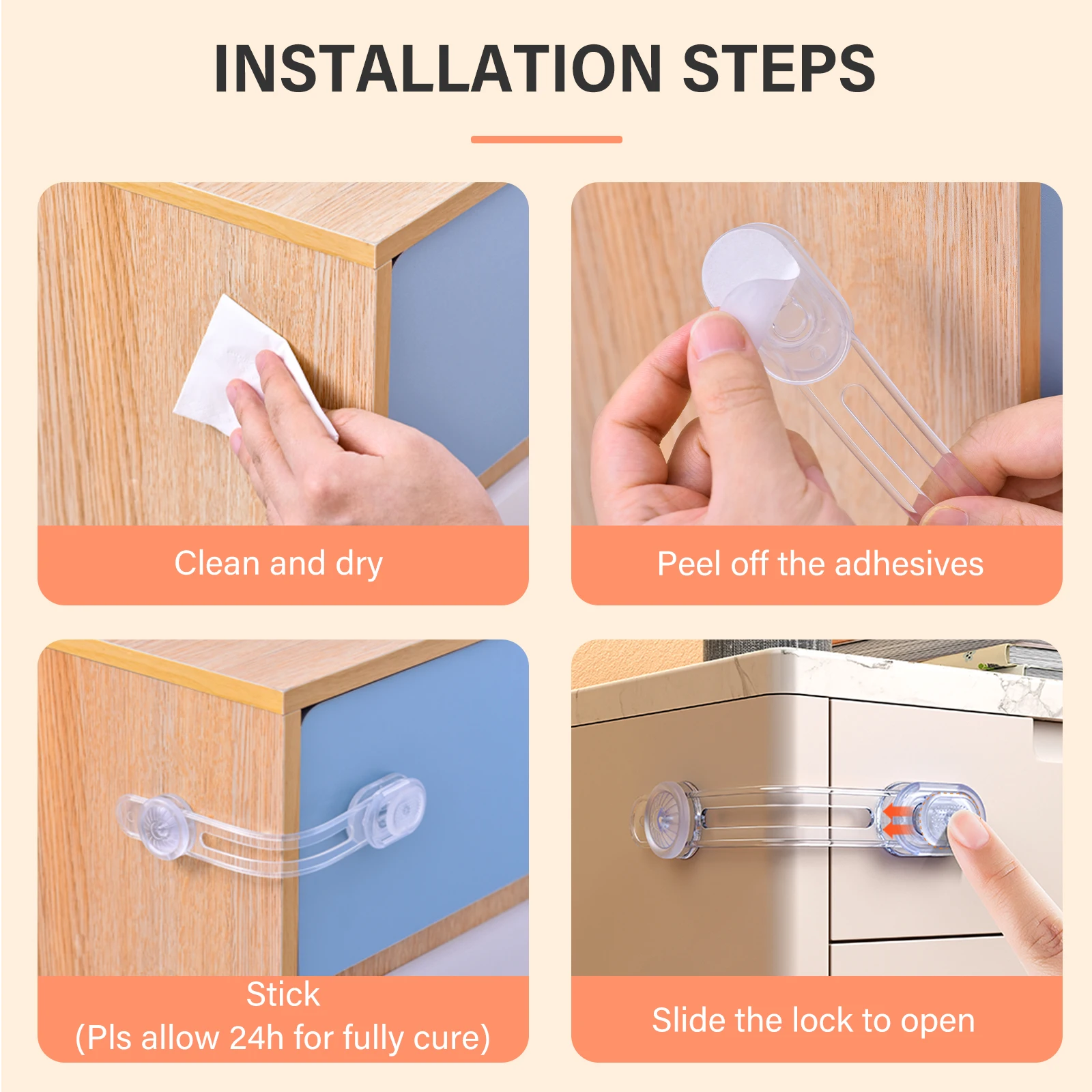 INSTALLATION STEPS

Clean and dry

Peel off the adhesives

Stick
(Pls allow 24h for fully cure)

Slide the lock to open