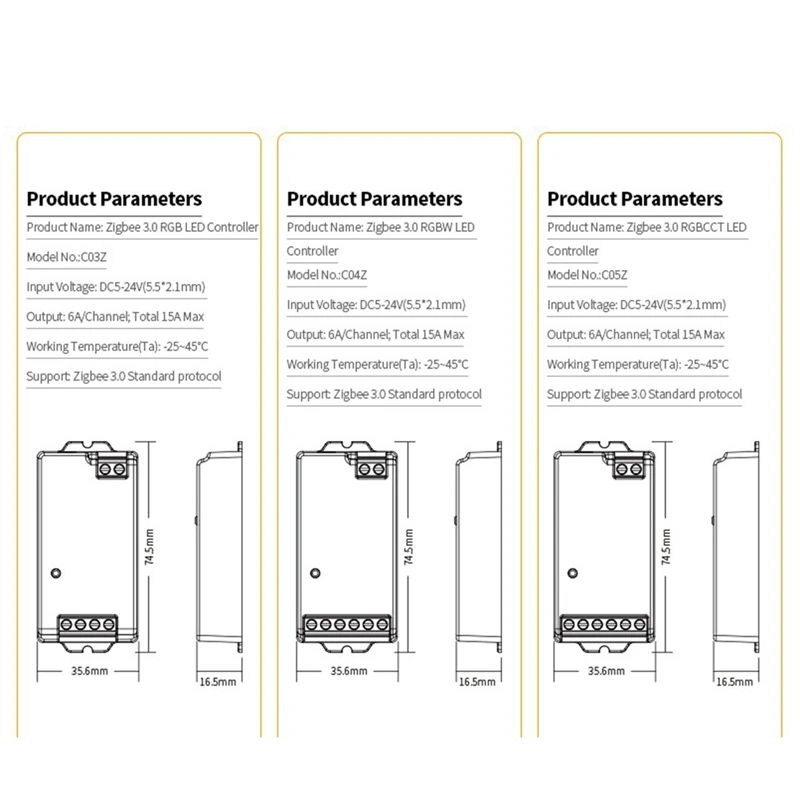 Product Parameters

Product Name: Zigbee 3.0 RGB LED Controller

Model No.:C03Z

Input Voltage: DC5-24V(5.5*2.1mm)

Output: 6A/Channel; Total 15A Max

Working Temperature(Ta): -25~45°C

Support: Zigbee 3.0 Standard protocol

74.5mm

35.6mm

16.5mm

Product Parameters

Product Name: Zigbee 3.0 RGBW LED Controller

Model No.:C04Z

Input Voltage: DC5-24V(5.5*2.1mm)

Output: 6A/Channel; Total 15A Max

Working Temperature(Ta): -25~45°C

Support: Zigbee 3.0 Standard protocol

74.5mm

35.6mm

16.5mm

Product Parameters

Product Name: Zigbee 3.0 RGBCCT LED Controller

Model No.:C05Z

Input Voltage: DC5-24V(5.5*2.1mm)

Output: 6A/Channel; Total 15A Max

Working Temperature(Ta): -25~45°C

Support: Zigbee 3.0 Standard protocol

74.5mm

35.6mm

16.5mm