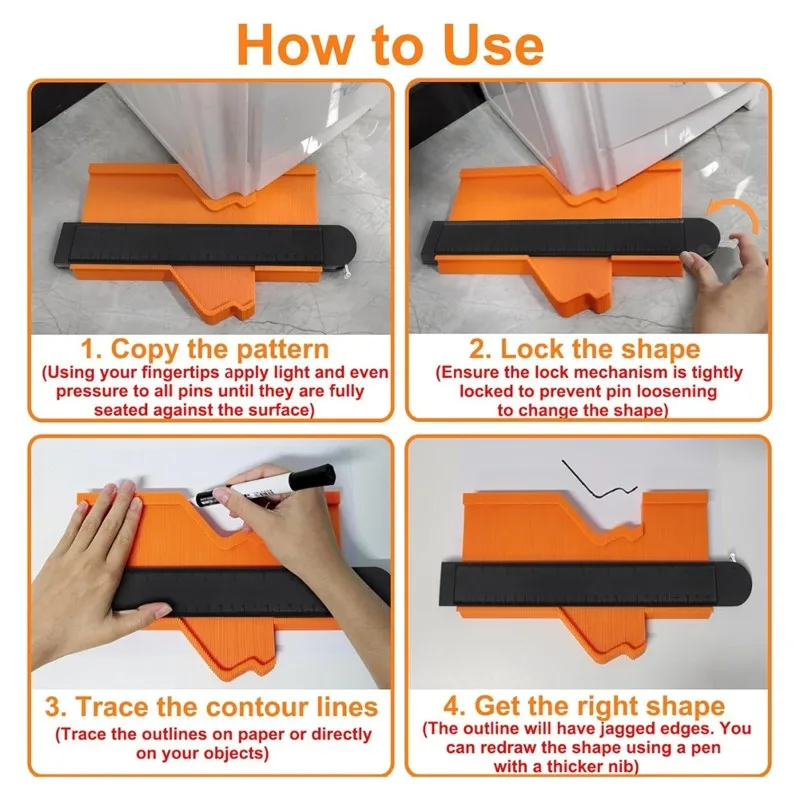 How to Use

1. Copy the pattern
(Using your fingertips apply light and even pressure to all pins until they are fully seated against the surface)

2. Lock the shape
(Ensure the lock mechanism is tightly locked to prevent pin loosening to change the shape)

3. Trace the contour lines
(Trace the outlines on paper or directly on your objects)

4. Get the right shape
(The outline will have jagged edges. You can redraw the shape using a pen with a thicker nib)