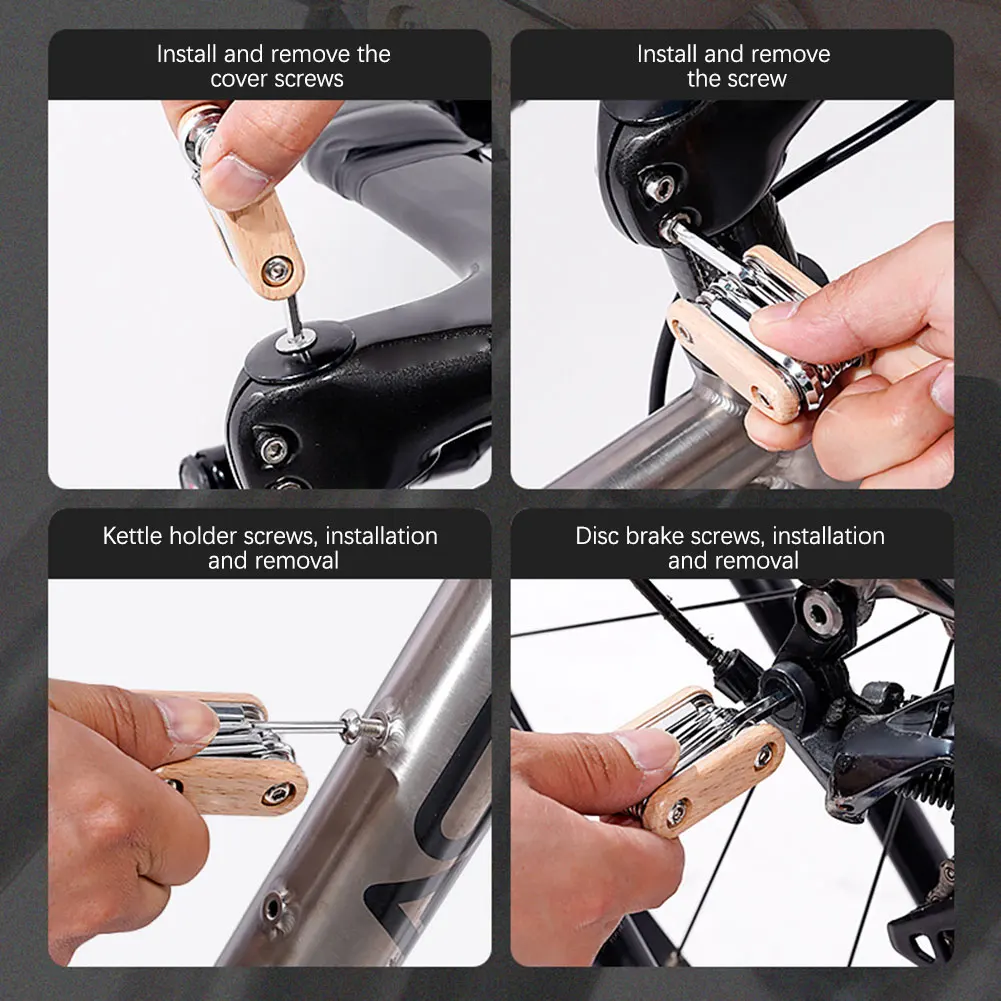 Install and remove the cover screws

Install and remove the screw

Kettle holder screws, installation and removal

Disc brake screws, installation and removal