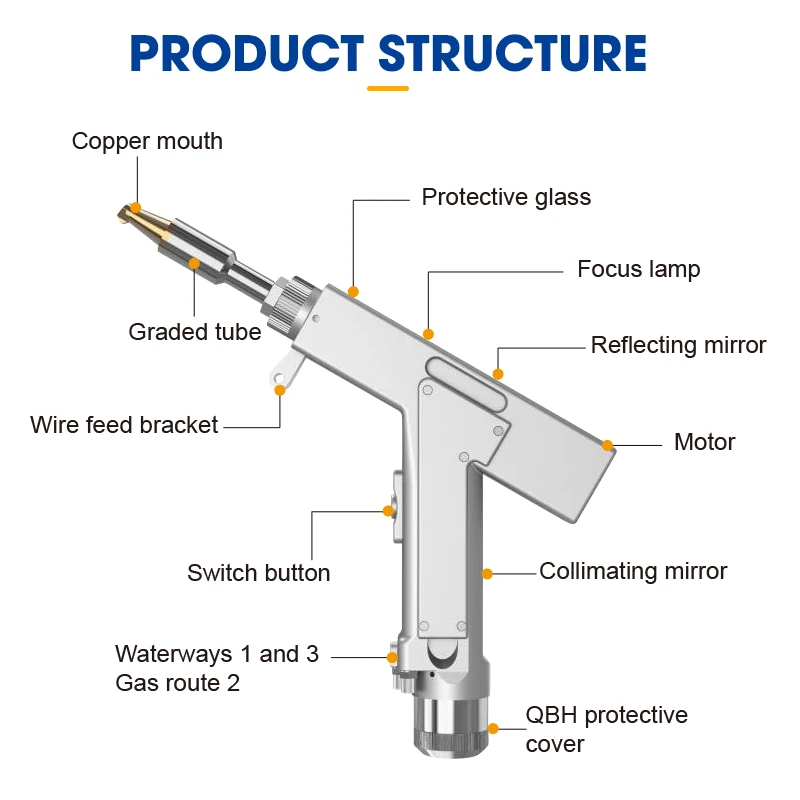 PRODUCT STRUCTURE

Copper mouth

Protective glass

Focus lamp

Graded tube

Reflecting mirror

Wire feed bracket

Motor

Switch button

Collimating mirror

Waterways 1 and 3
Gas route 2

QBH protective cover