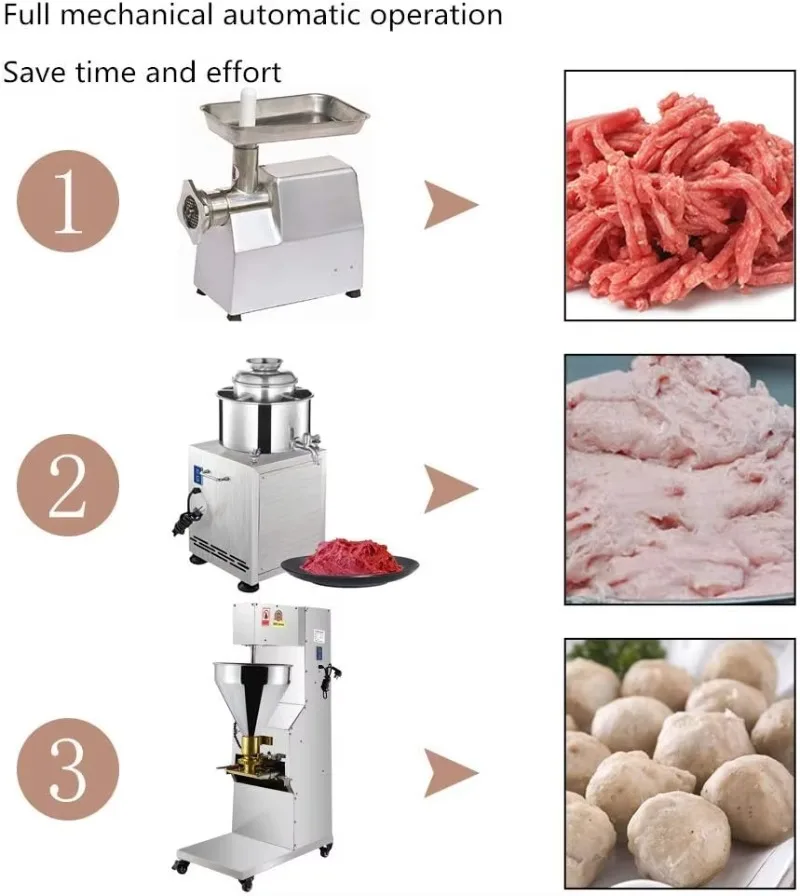 Full mechanical automatic operation

Save time and effort

1

2

3