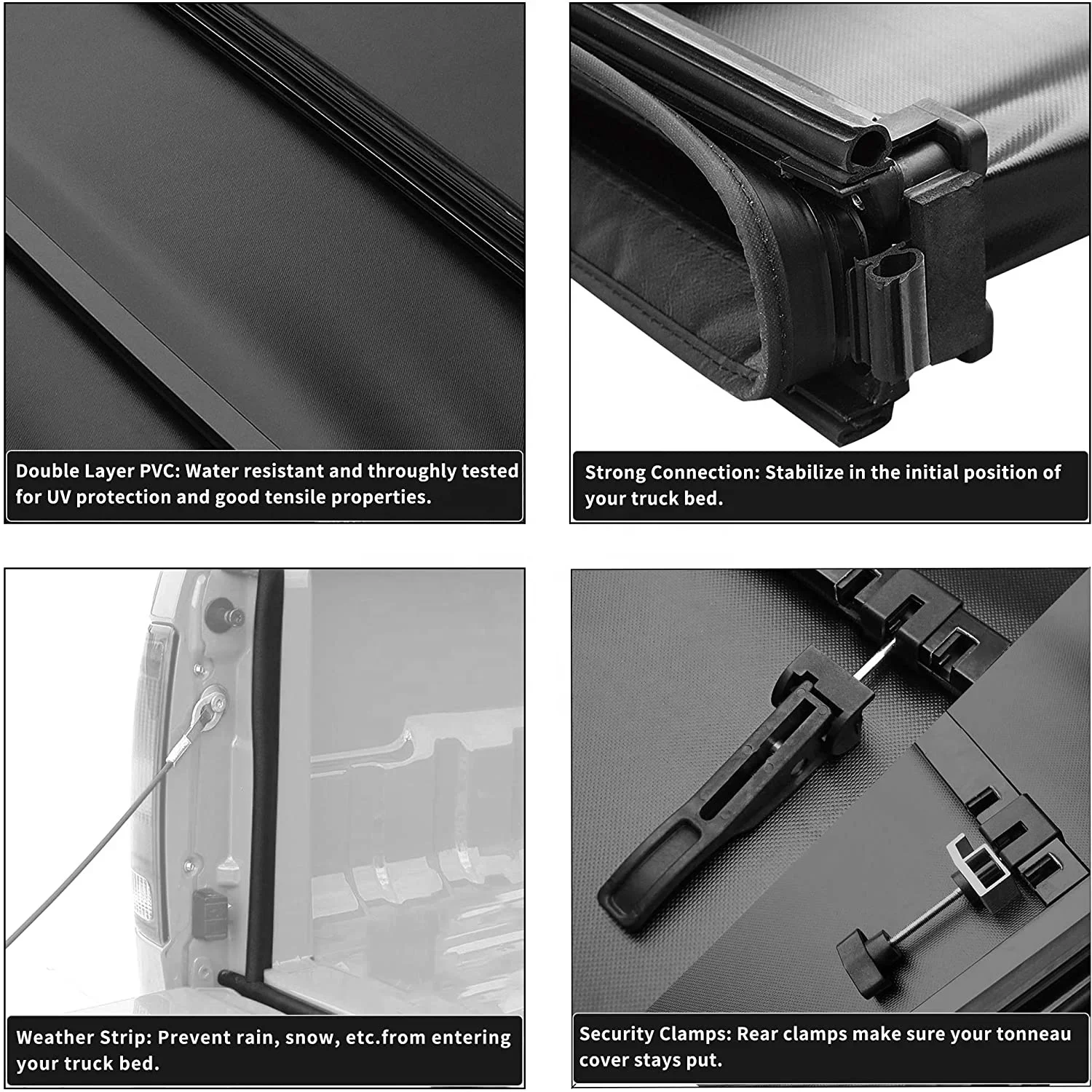 Double Layer PVC: Water resistant and throughly tested for UV protection and good tensile properties.

Strong Connection: Stabilize in the initial position of your truck bed.

Weather Strip: Prevent rain, snow, etc.from entering your truck bed.

Security Clamps: Rear clamps make sure your tonneau cover stays put.