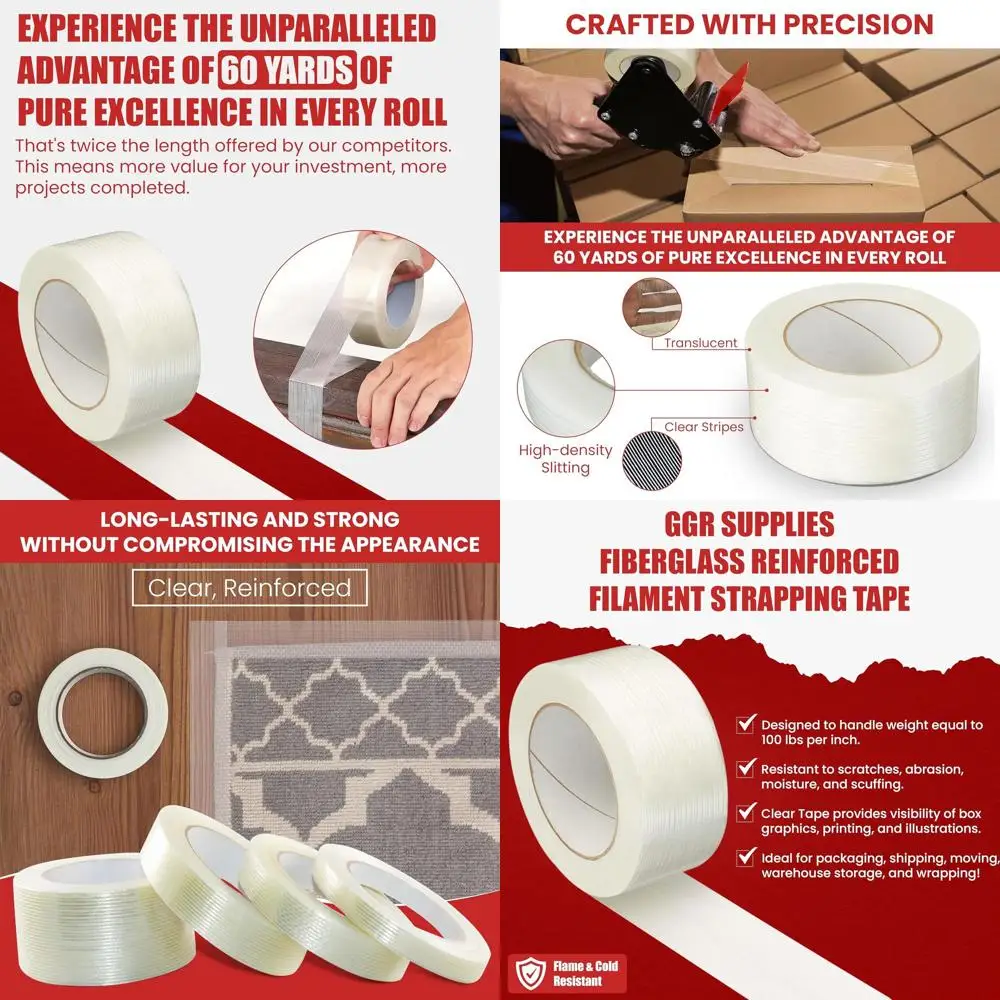 EXPERIENCE THE UNPARALLELED ADVANTAGE OF 60 YARDS OF PURE EXCELLENCE IN EVERY ROLL

That's twice the length offered by our competitors. This means more value for your investment, more projects completed.

CRAFTED WITH PRECISION

EXPERIENCE THE UNPARALLELED ADVANTAGE OF 60 YARDS OF PURE EXCELLENCE IN EVERY ROLL

Translucent

Clear Stripes

High-density Slitting

LONG-LASTING AND STRONG WITHOUT COMPROMISING THE APPEARANCE

Clear, Reinforced

GGR SUPPLIES FIBERGLASS REINFORCED FILAMENT STRAPPING TAPE

Designed to handle weight equal to 100 lbs per inch.

Resistant to scratches, abrasion, moisture, and scuffing.

Clear Tape provides visibility of box graphics, printing, and illustrations.

Ideal for packaging, shipping, moving, warehouse storage, and wrapping!

Flame & Cold Resistant