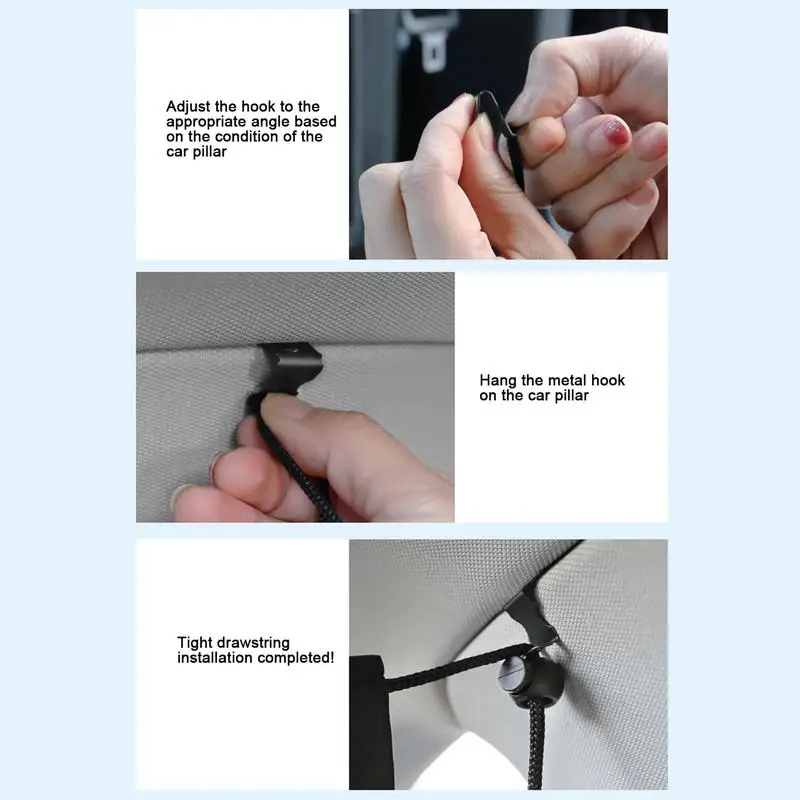 Adjust the hook to the appropriate angle based on the condition of the car pillar

Hang the metal hook on the car pillar

Tight drawstring installation completed!