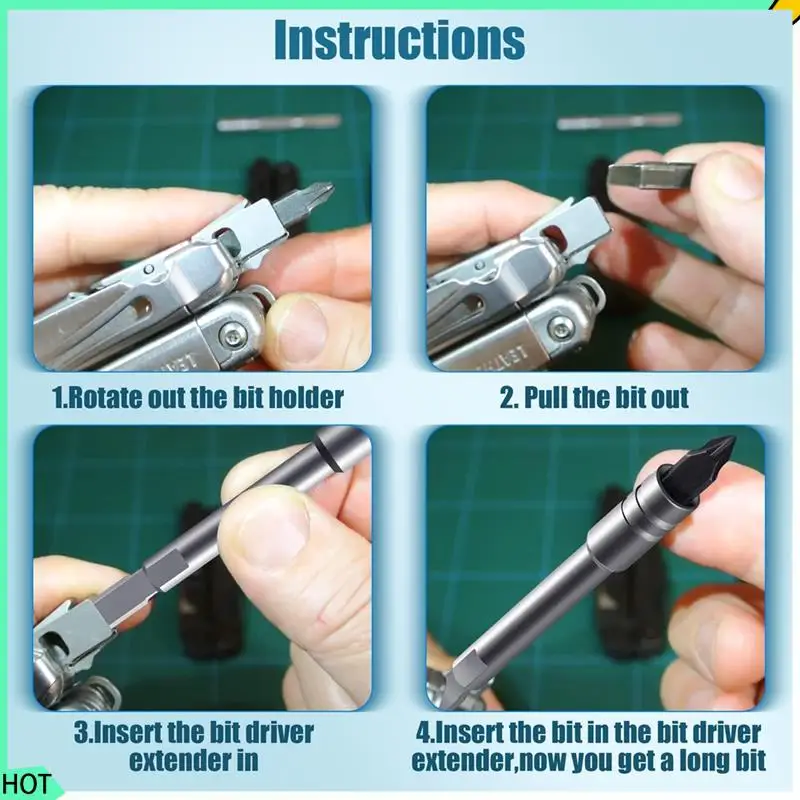 Instructions

1.Rotate out the bit holder

2. Pull the bit out

3.Insert the bit driver extender in

4.Insert the bit in the bit driver extender,now you get a long bit

HOT