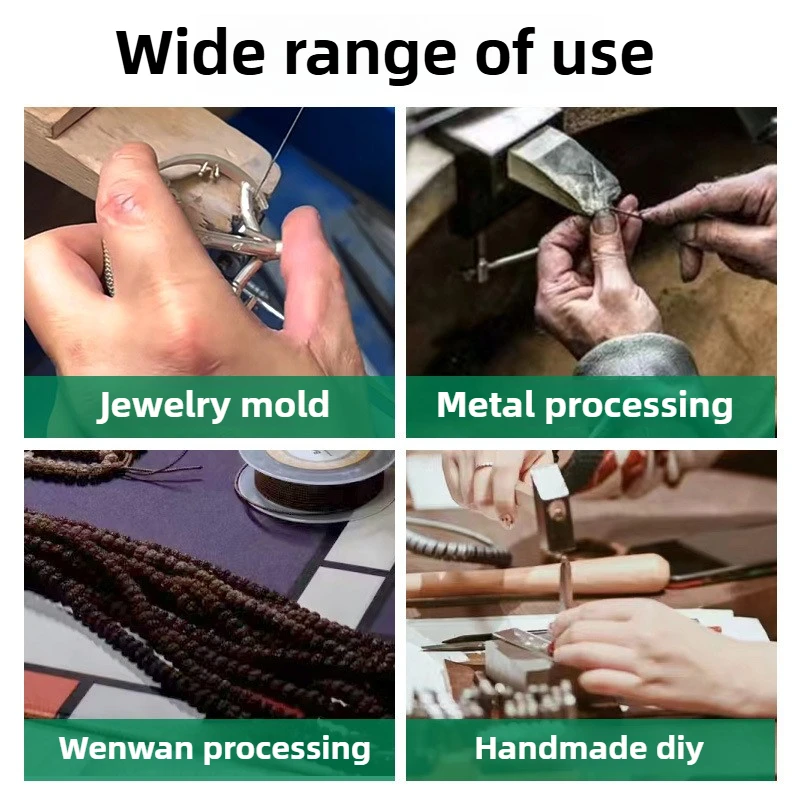 Wide range of use

Jewelry mold

Metal processing

Wenwan processing

Handmade diy