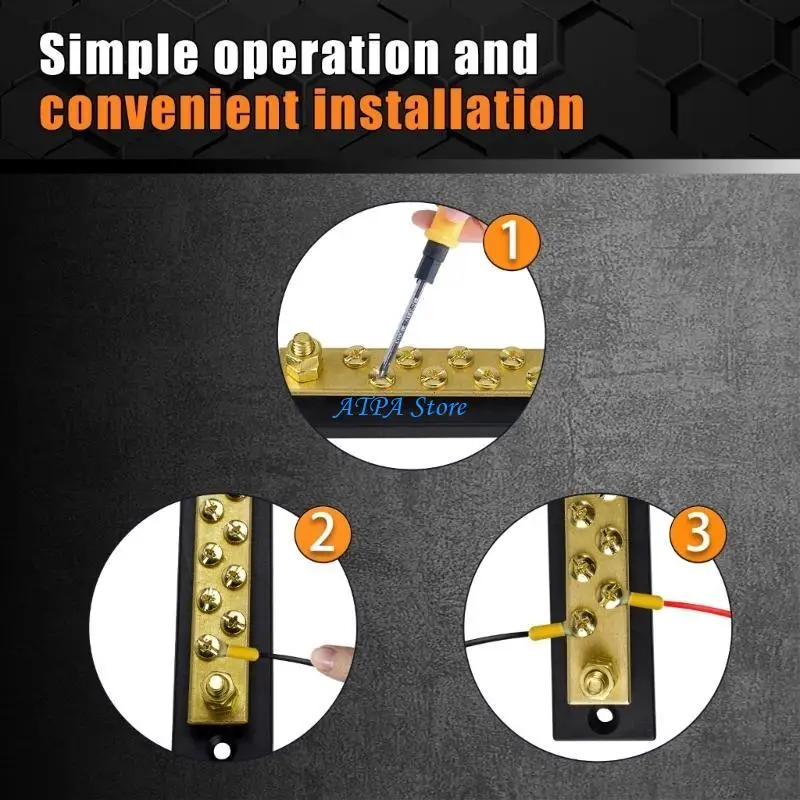 Simple operation and convenient installation

1

ATPA Store

2

3