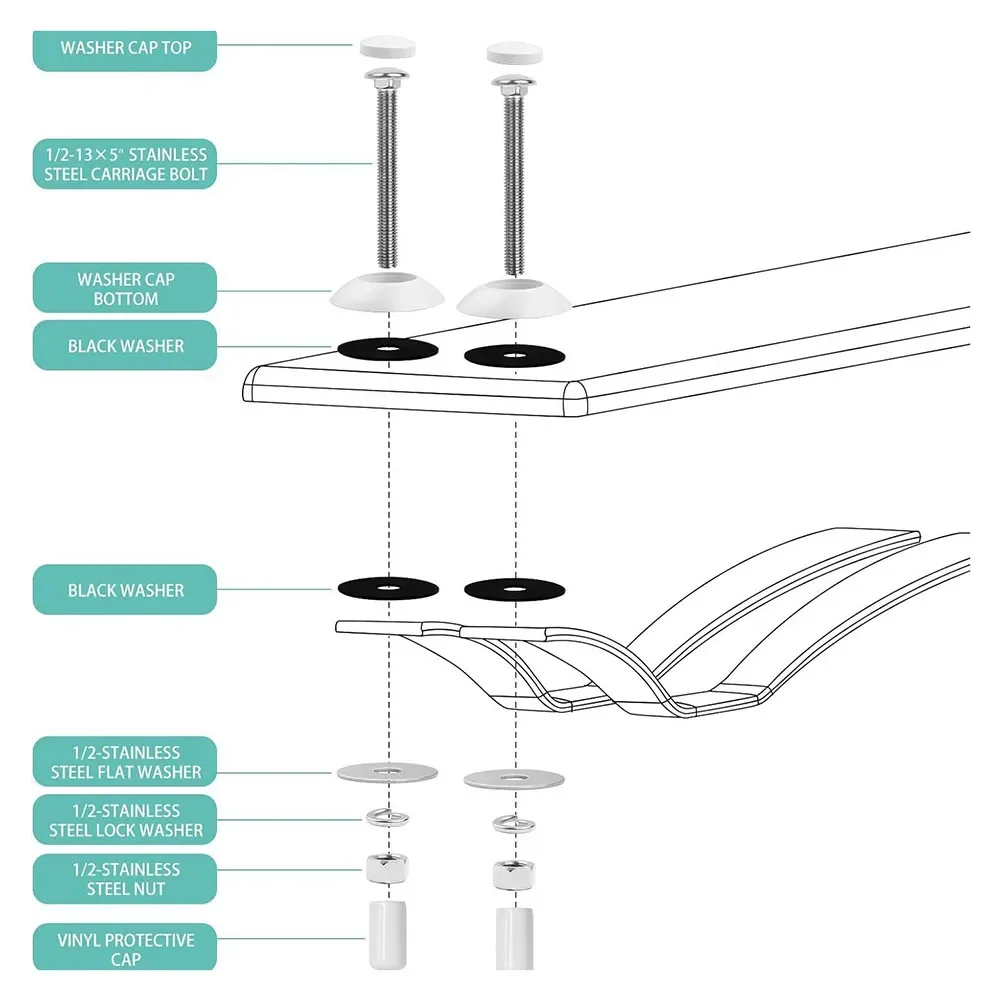 WASHER CAP TOP

1/2-13×5" STAINLESS STEEL CARRIAGE BOLT

WASHER CAP BOTTOM

BLACK WASHER

BLACK WASHER

1/2-STAINLESS STEEL FLAT WASHER

1/2-STAINLESS STEEL LOCK WASHER

1/2-STAINLESS STEEL NUT

VINYL PROTECTIVE CAP