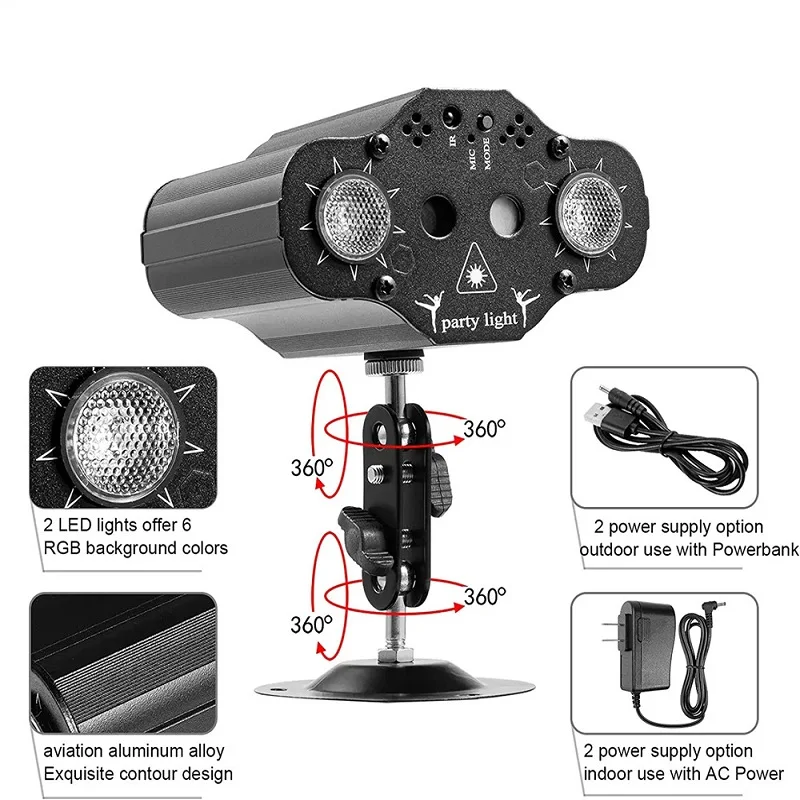 IR
MIC
MODE

party light

360°

360°

360°

360°

2 LED lights offer 6 RGB background colors

2 power supply option outdoor use with Powerbank

aviation aluminum alloy Exquisite contour design

2 power supply option indoor use with AC Power