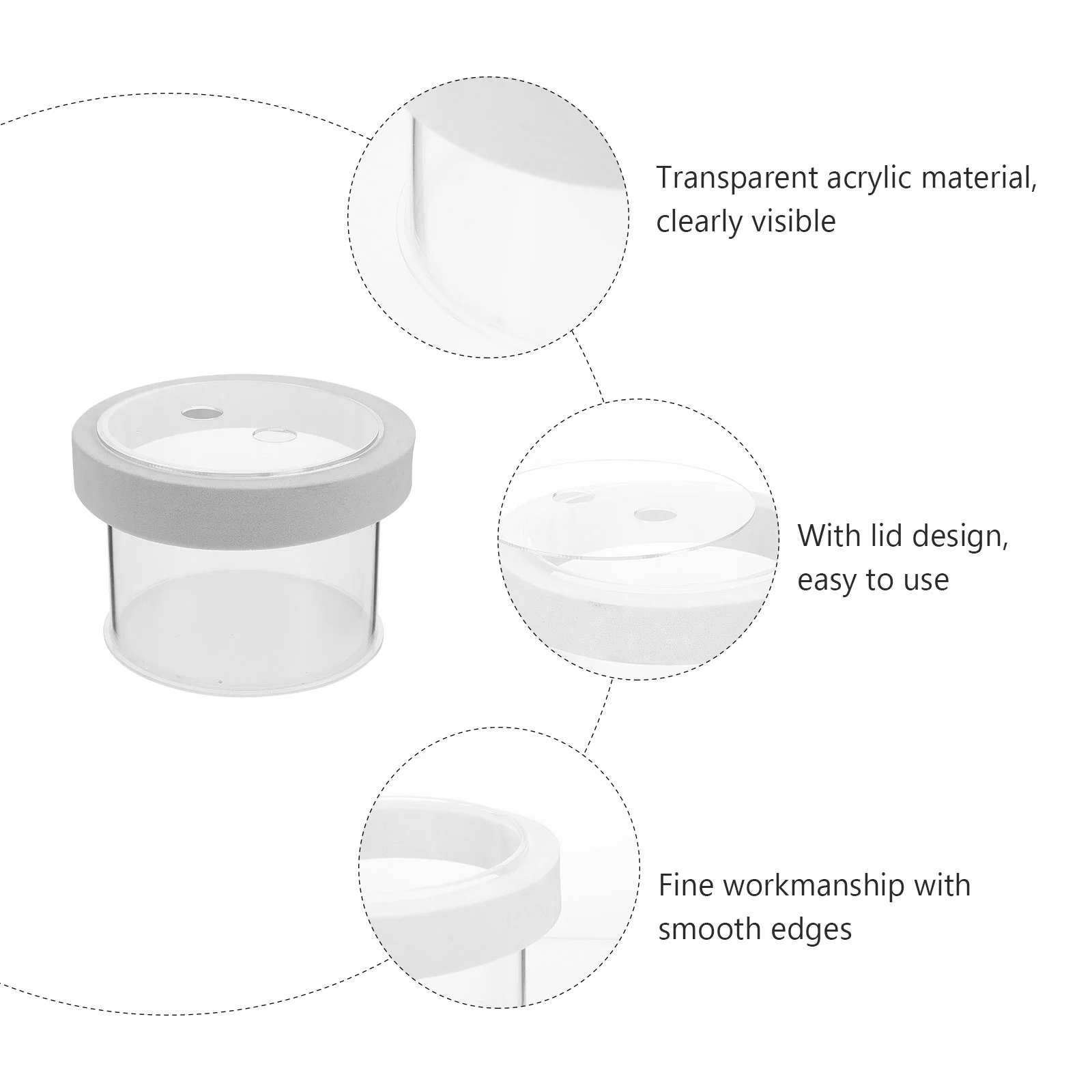 Transparent acrylic material, clearly visible

With lid design, easy to use

Fine workmanship with smooth edges