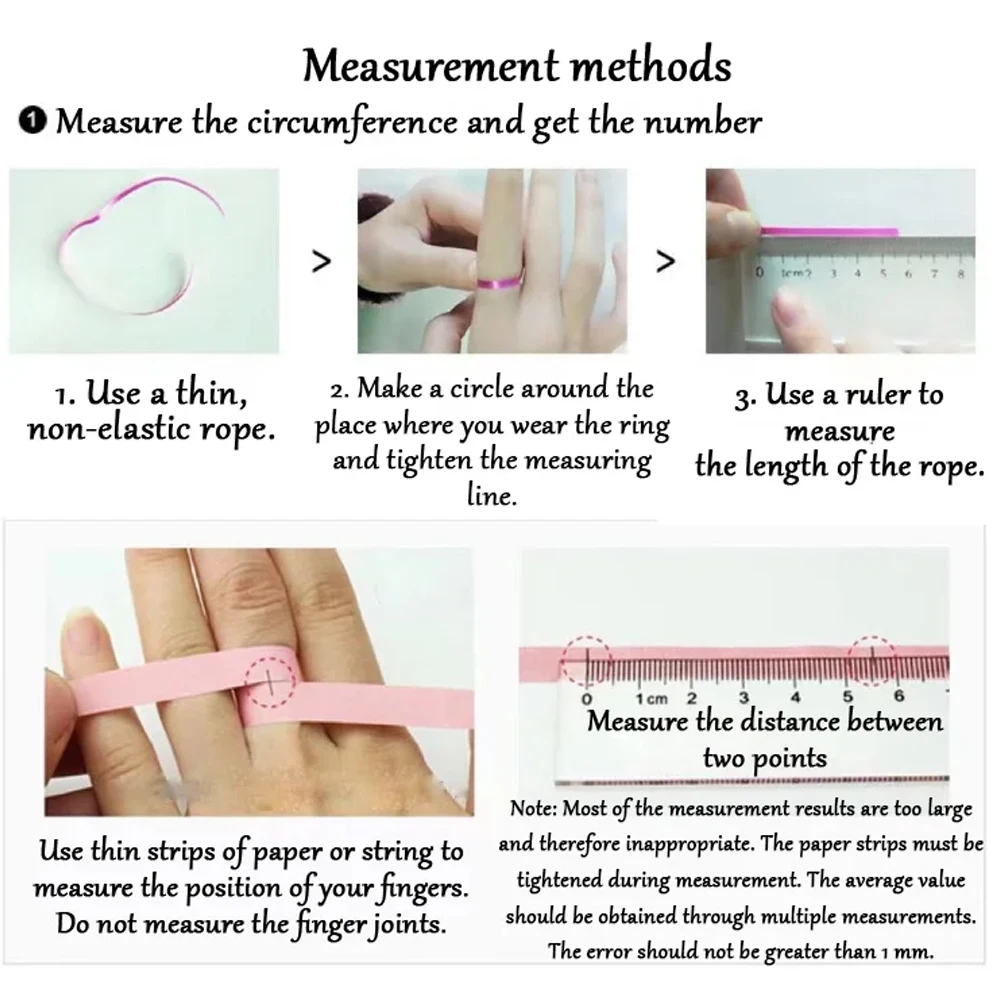 Measurement methods

❶ Measure the circumference and get the number

>

>

0 1cm 2 3 4 5 6 7 8

1. Use a thin, non-elastic rope.

2. Make a circle around the place where you wear the ring and tighten the measuring line.

3. Use a ruler to measure the length of the rope.

0 1cm 2 3 4 5 6

Measure the distance between two points

Use thin strips of paper or string to measure the position of your fingers. Do not measure the finger joints.

Note: Most of the measurement results are too large and therefore inappropriate. The paper strips must be tightened during measurement. The average value should be obtained through multiple measurements. The error should not be greater than 1 mm.