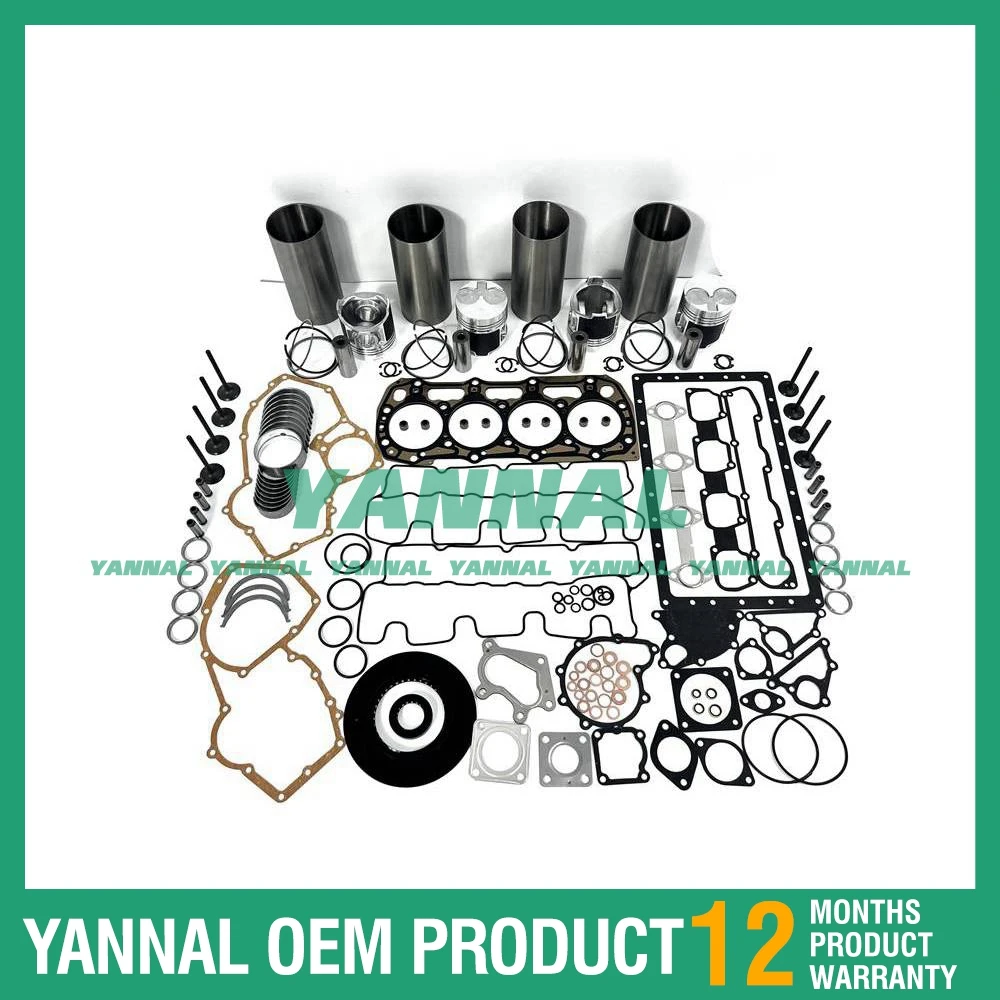 YANNAL

YANNAL YANNAL YANNAL YANNAL YANNAL YANNAL YANNAL

YANNAL OEM PRODUCT 12 MONTHS PRODUCT WARRANTY