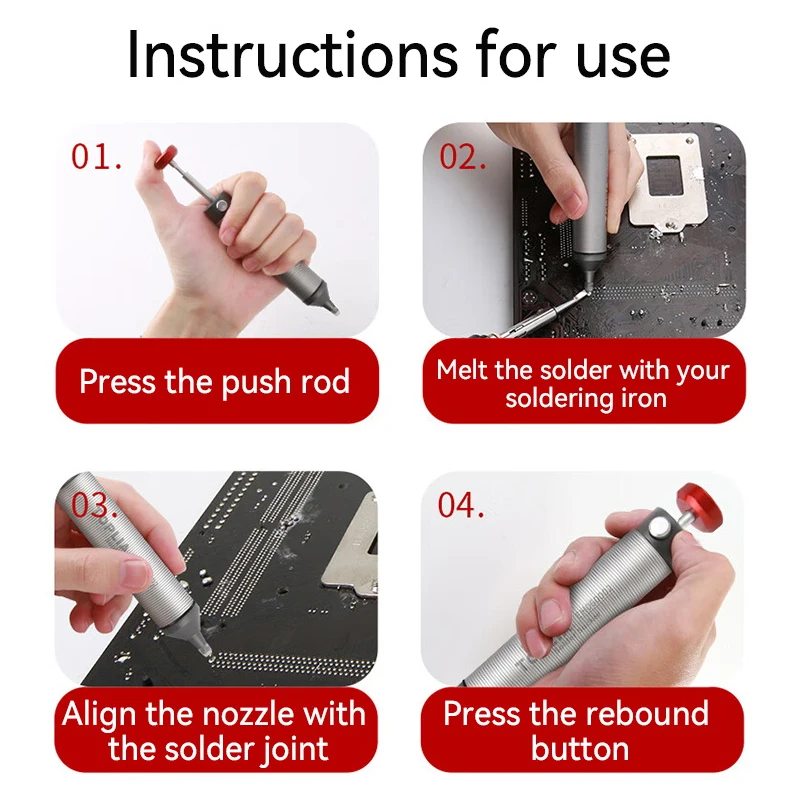 Instructions for use

01.

Press the push rod

02.

Melt the solder with your soldering iron

03.

Align the nozzle with the solder joint

04.

Press the rebound button