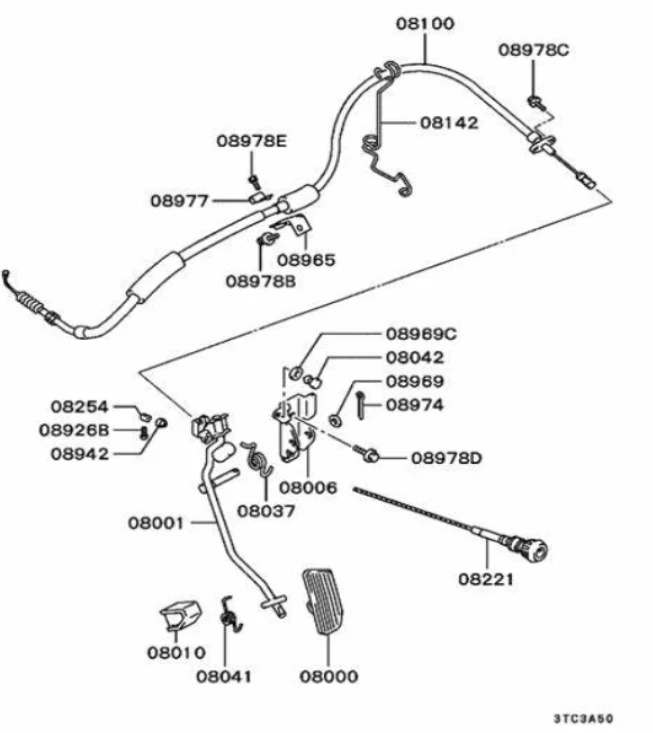 08100
08978C
08142
08978E
08977
08965
08978B
08969C
08042
08969
08974
08254
08926B
08942
08978D
08006
08037
08001
08221
08010
08041
08000
3TC3A50