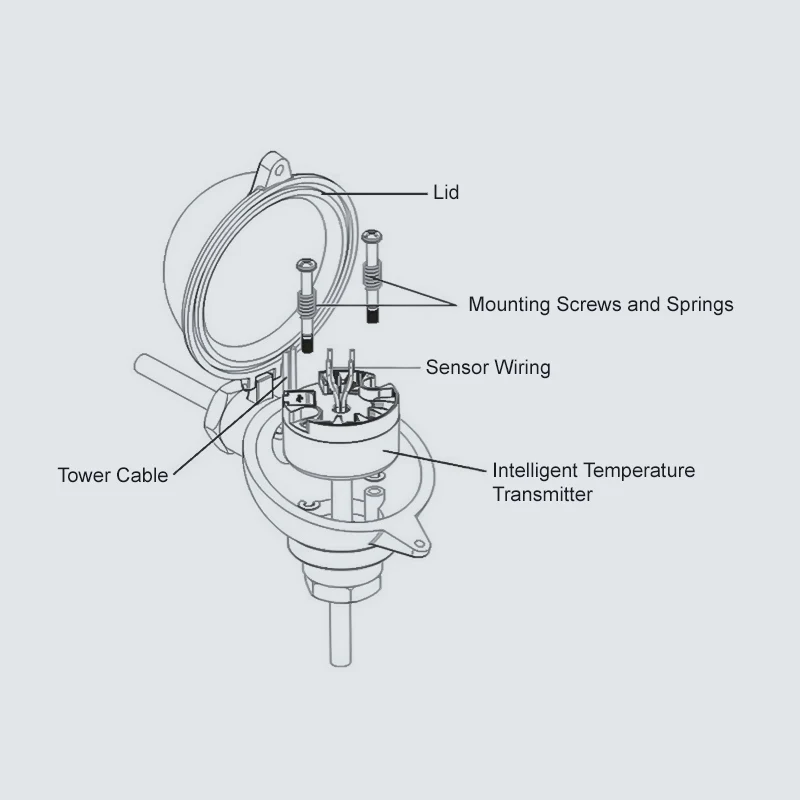 Lid

Mounting Screws and Springs

Sensor Wiring

Tower Cable

Intelligent Temperature Transmitter