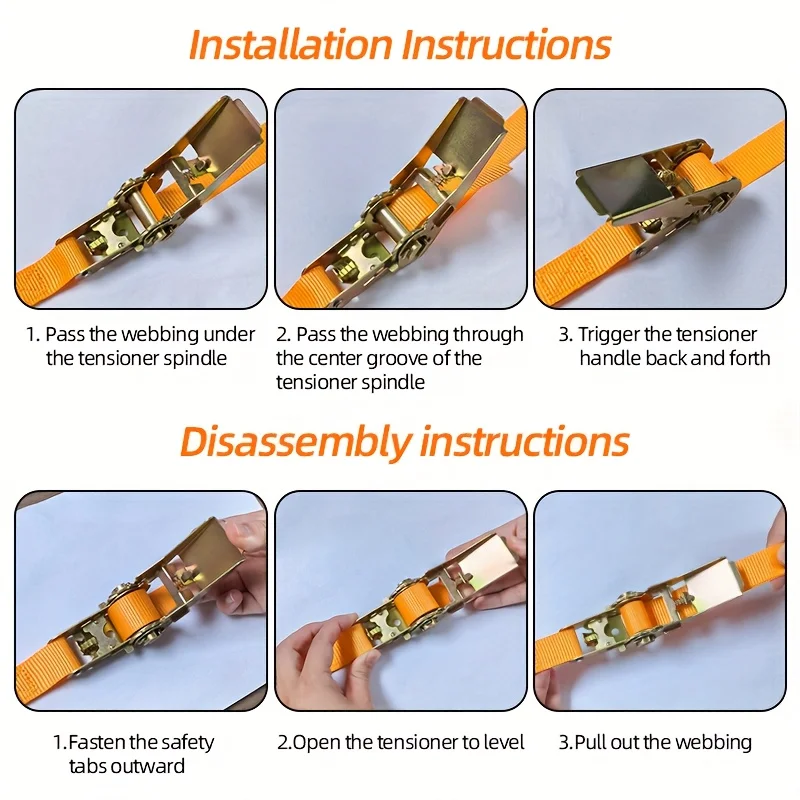 Installation Instructions

1. Pass the webbing under the tensioner spindle

2. Pass the webbing through the center groove of the tensioner spindle

3. Trigger the tensioner handle back and forth

Disassembly instructions

1.Fasten the safety tabs outward

2.Open the tensioner to level

3.Pull out the webbing