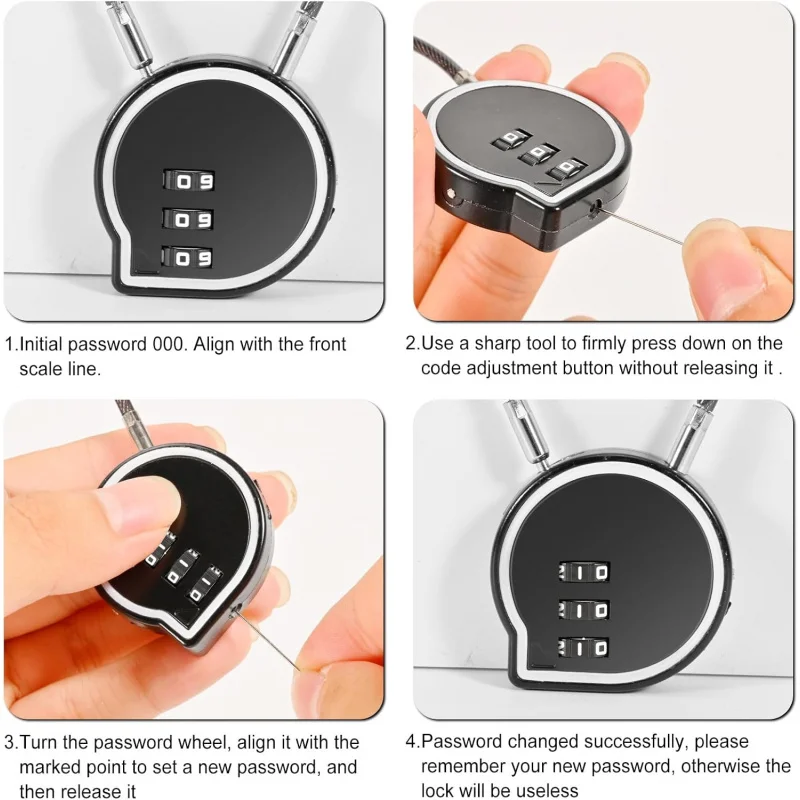 1.Initial password 000. Align with the front scale line.

2.Use a sharp tool to firmly press down on the code adjustment button without releasing it .

3.Turn the password wheel, align it with the marked point to set a new password, and then release it

4.Password changed successfully, please remember your new password, otherwise the lock will be useless