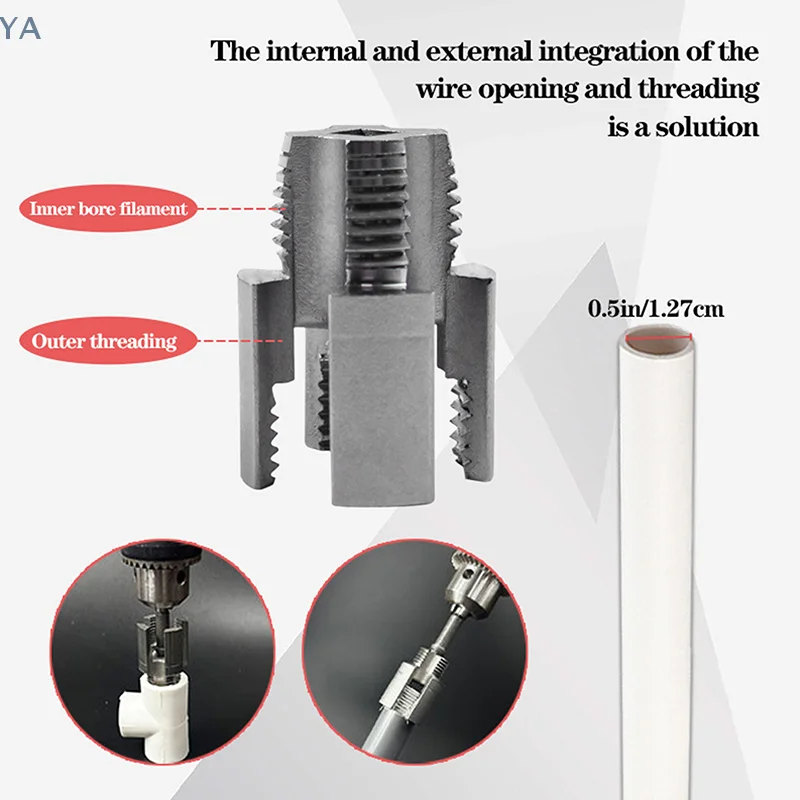 YA

The internal and external integration of the wire opening and threading is a solution

Inner bore filament

Outer threading

0.5in/1.27cm