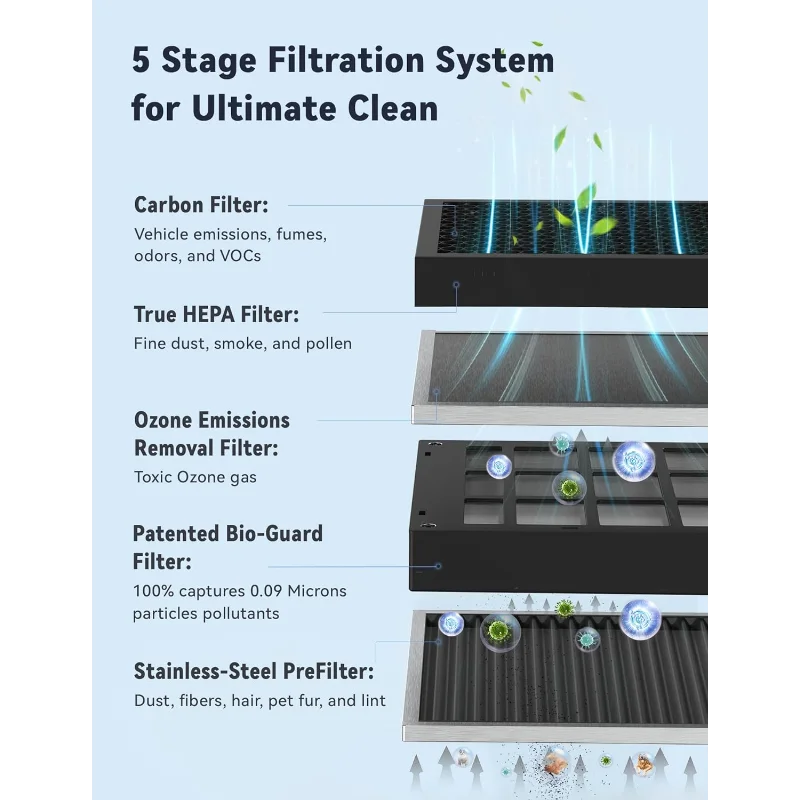 5 Stage Filtration System for Ultimate Clean

Carbon Filter:
Vehicle emissions, fumes, odors, and VOCs

True HEPA Filter:
Fine dust, smoke, and pollen

Ozone Emissions Removal Filter:
Toxic Ozone gas

Patented Bio-Guard Filter:
100% captures 0.09 Microns particles pollutants

Stainless-Steel PreFilter:
Dust, fibers, hair, pet fur, and lint