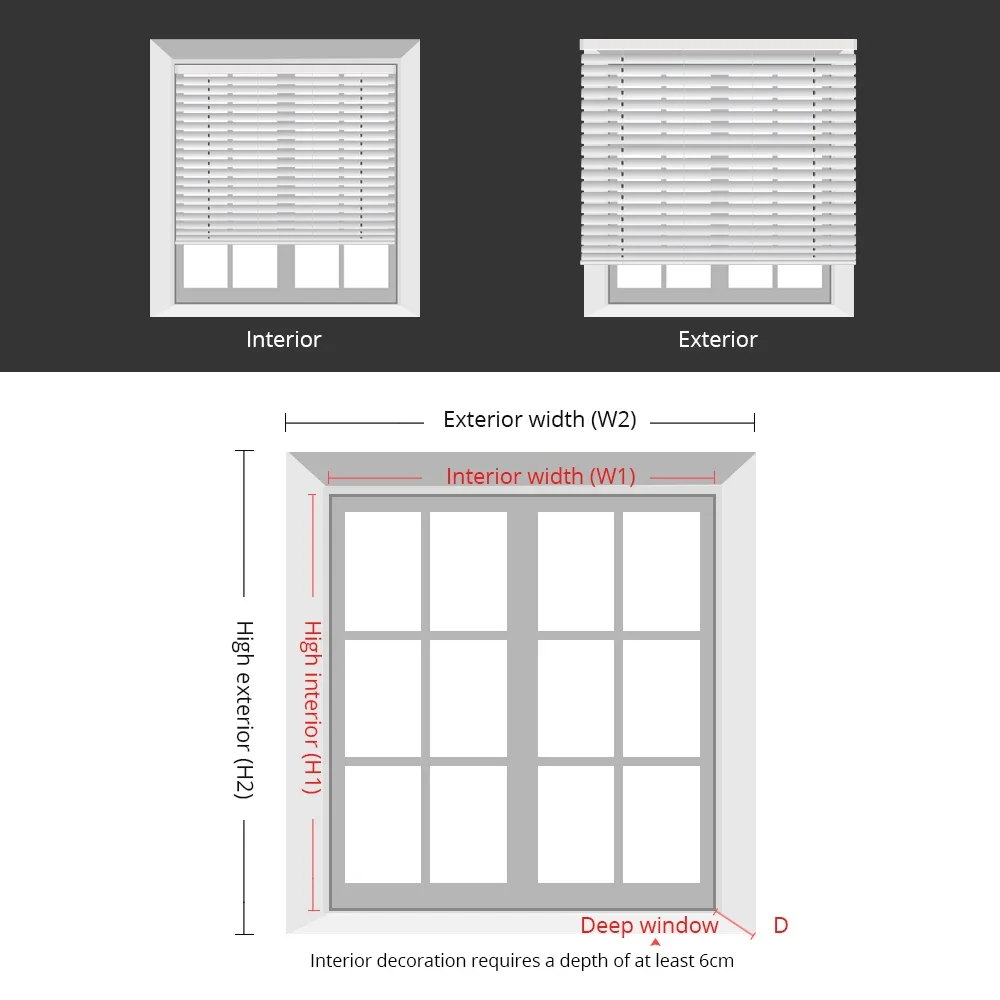 Interior

Exterior

Exterior width (W2)

Interior width (W1)

High exterior (H2)

High interior (H1)

Deep window

D

Interior decoration requires a depth of at least 6cm