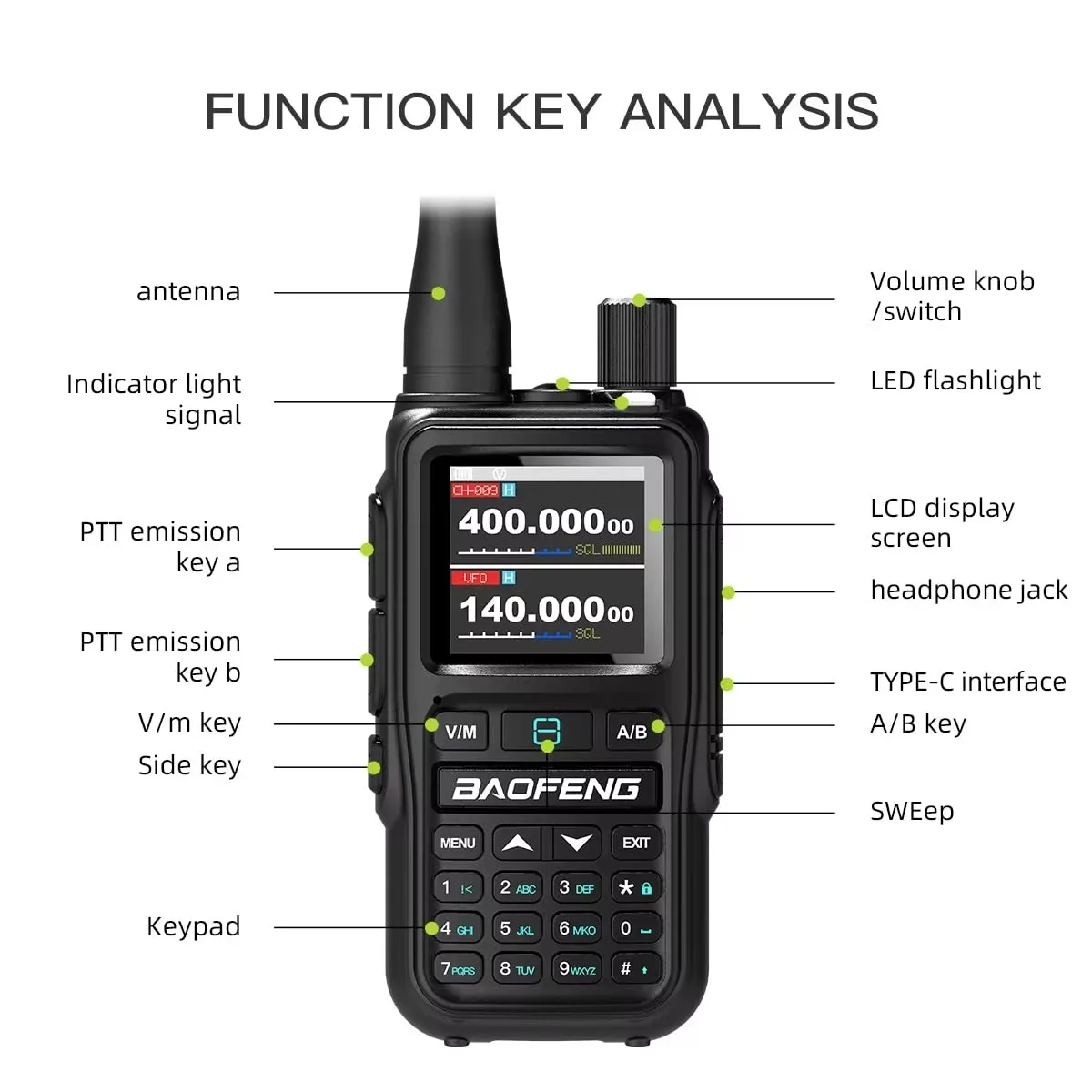 FUNCTION KEY ANALYSIS

antenna

Indicator light signal

PTT emission key a

PTT emission key b

V/m key

Side key

Keypad

Volume knob /switch

LED flashlight

LCD display screen

headphone jack

TYPE-C interface

A/B key

SWEep

CH-009 H

400.00000

SQL

VFO H

140.00000

SQL

V/M

A/B

BAOFENG

MENU

EXIT

1 I<

2 ABC

3 DEF

*

4 GHI

5 JKL

6 MKO

0

7 PQRS

8 TUV

9 WXYZ

#