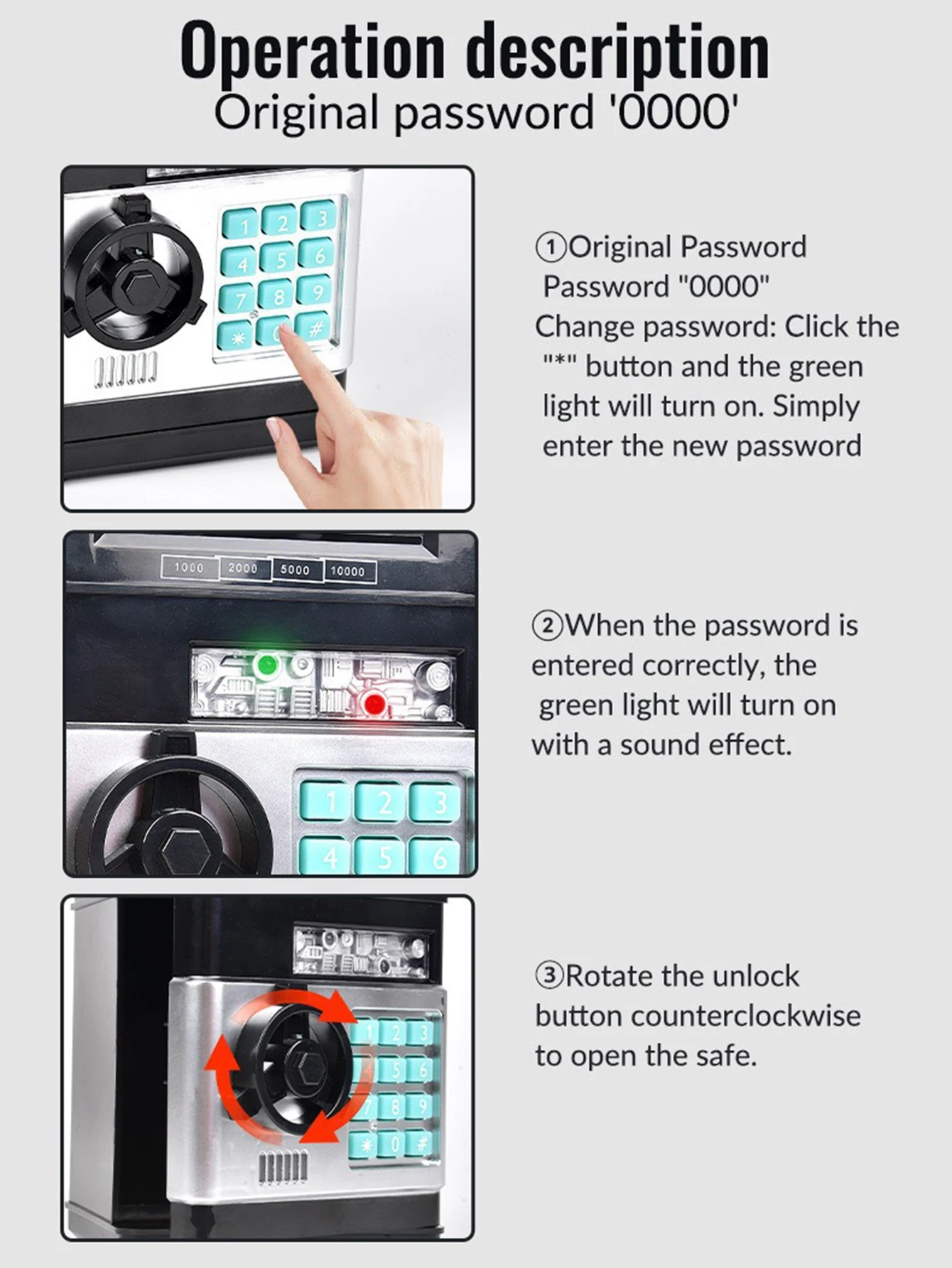 Operation description
Original password '0000'

1 2 3
4 5 6
7 8 9
* 0 #

①Original Password
Password "0000"
Change password: Click the "*" button and the green light will turn on. Simply enter the new password

1000 2000 5000 10000

1 2 3
4 5 6

②When the password is entered correctly, the green light will turn on with a sound effect.

1 2 3
4 5 6
7 8 9
* 0 #

③Rotate the unlock button counterclockwise to open the safe.