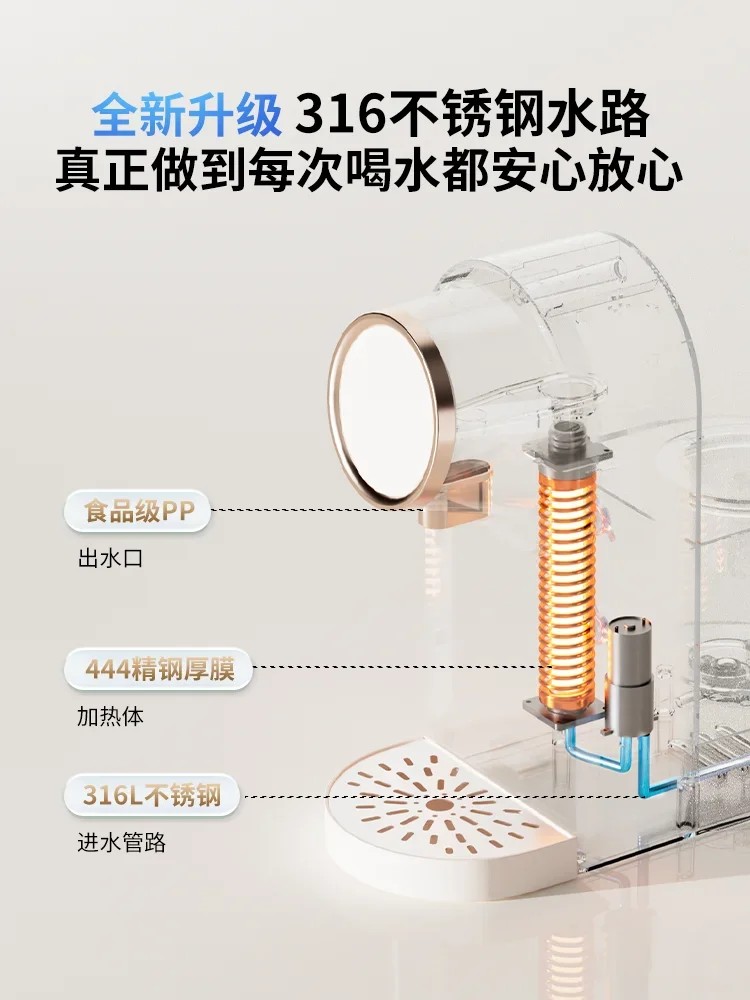 全新升级 316不锈钢水路
真正做到每次喝水都安心放心

食品级PP
出水口

444精钢厚膜
加热体

316L不锈钢
进水管路