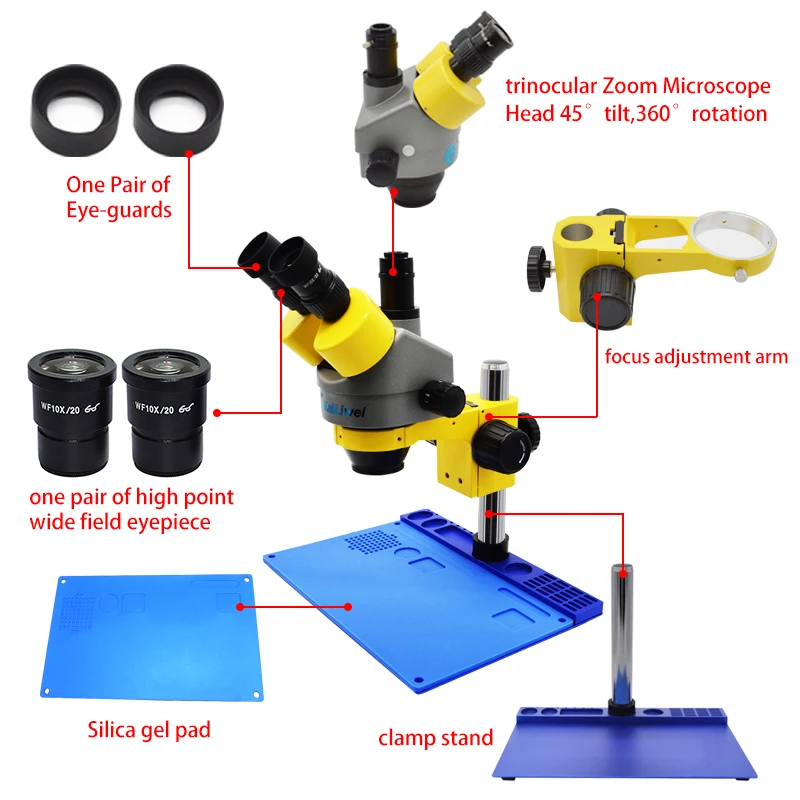 trinocular Zoom Microscope Head 45° tilt,360° rotation

One Pair of Eye-guards

focus adjustment arm

WF10X/20

WF10X/20

KaiLiwei

one pair of high point wide field eyepiece

Silica gel pad

clamp stand